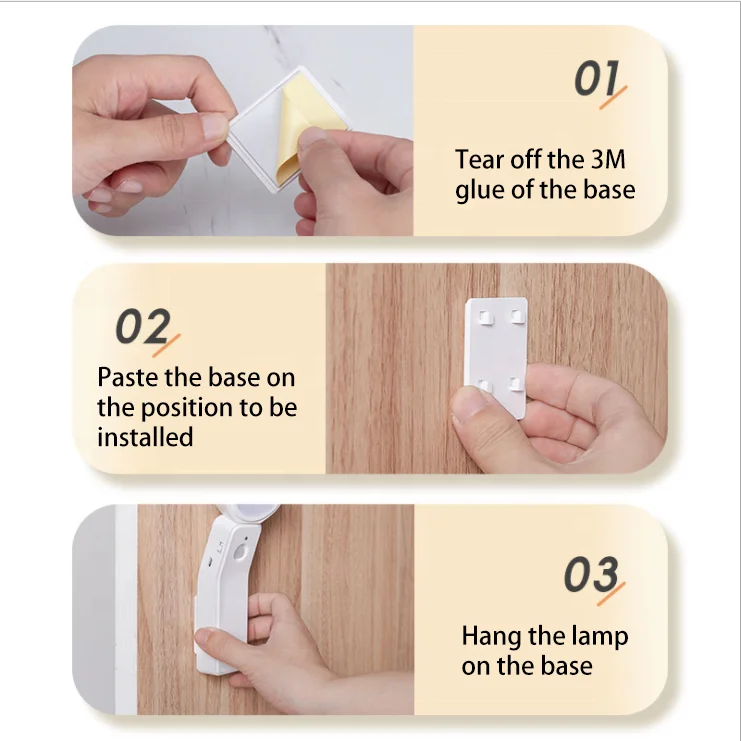 01

Tear off the 3M glue of the base

02

Paste the base on the position to be installed

03

Hang the lamp on the base