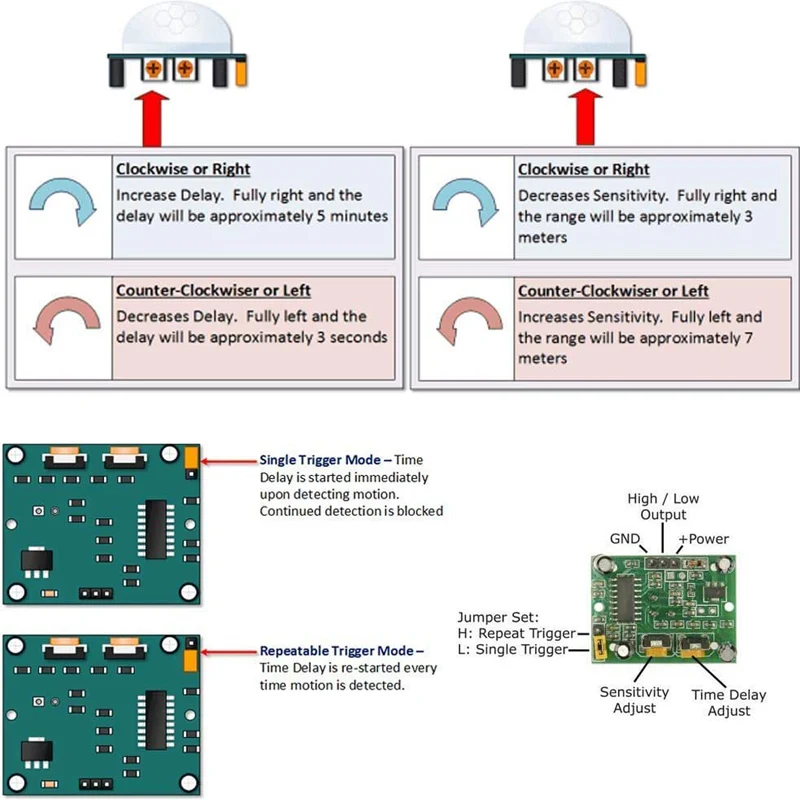 Clockwise or Right
Increase Delay. Fully right and the delay will be approximately 5 minutes

Counter-Clockwiser or Left
Decreases Delay. Fully left and the delay will be approximately 3 seconds

Clockwise or Right
Decreases Sensitivity. Fully right and the range will be approximately 3 meters

Counter-Clockwiser or Left
Increases Sensitivity. Fully left and the range will be approximately 7 meters

Single Trigger Mode – Time Delay is started immediately upon detecting motion. Continued detection is blocked

Repeatable Trigger Mode – Time Delay is re-started every time motion is detected.

High / Low Output
GND
+Power
Jumper Set:
H: Repeat Trigger
L: Single Trigger
Sensitivity Adjust
Time Delay Adjust