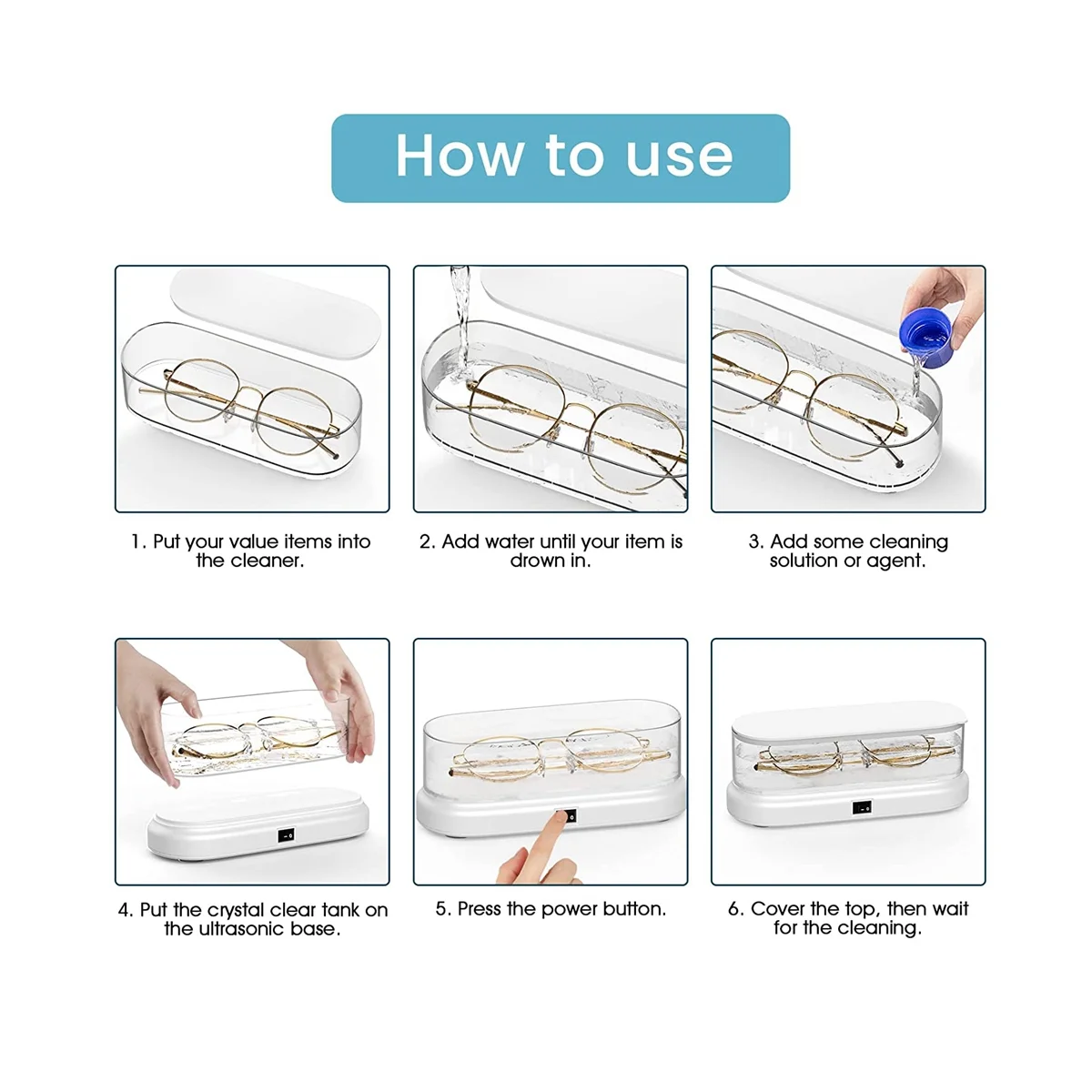 How to use

1. Put your value items into the cleaner.

2. Add water until your item is drown in.

3. Add some cleaning solution or agent.

4. Put the crystal clear tank on the ultrasonic base.

5. Press the power button.

6. Cover the top, then wait for the cleaning.