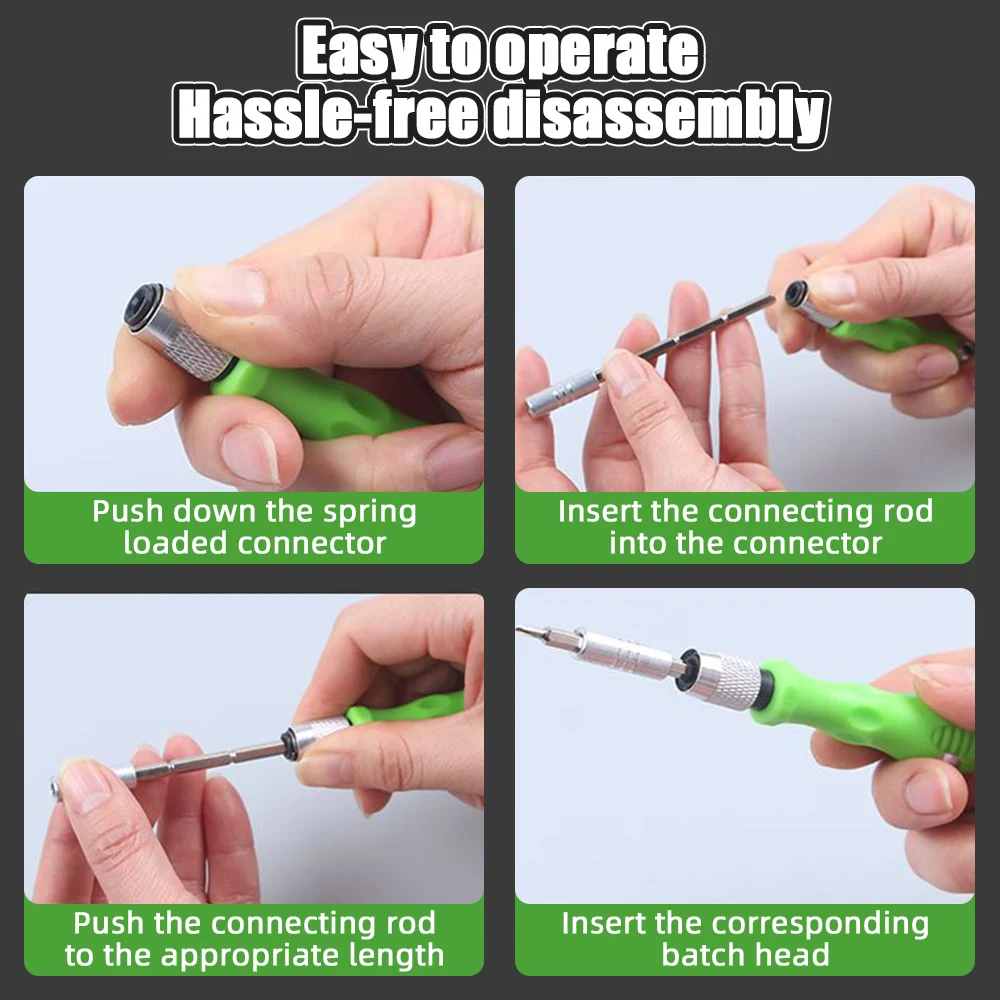 Easy to operate
Hassle-free disassembly

Push down the spring loaded connector

Insert the connecting rod into the connector

Push the connecting rod to the appropriate length

Insert the corresponding batch head