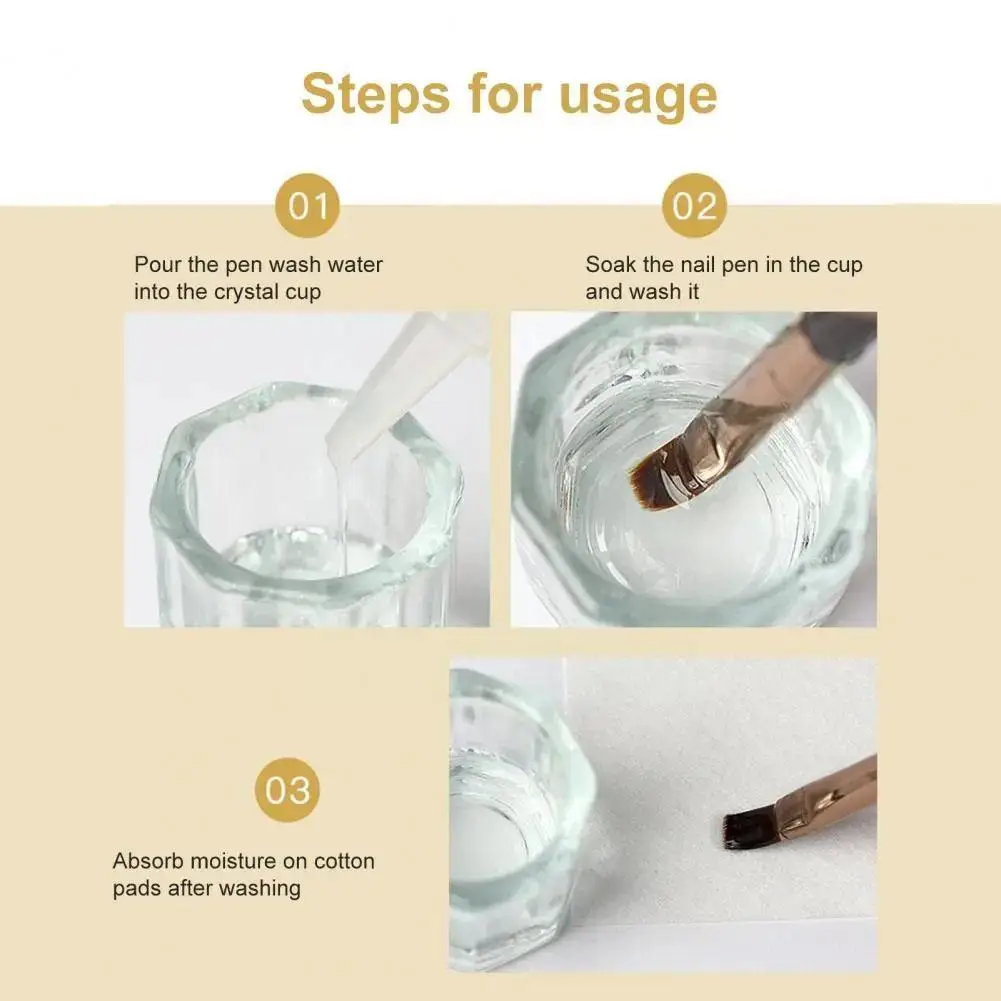 Steps for usage

01

Pour the pen wash water into the crystal cup

02

Soak the nail pen in the cup and wash it

03

Absorb moisture on cotton pads after washing