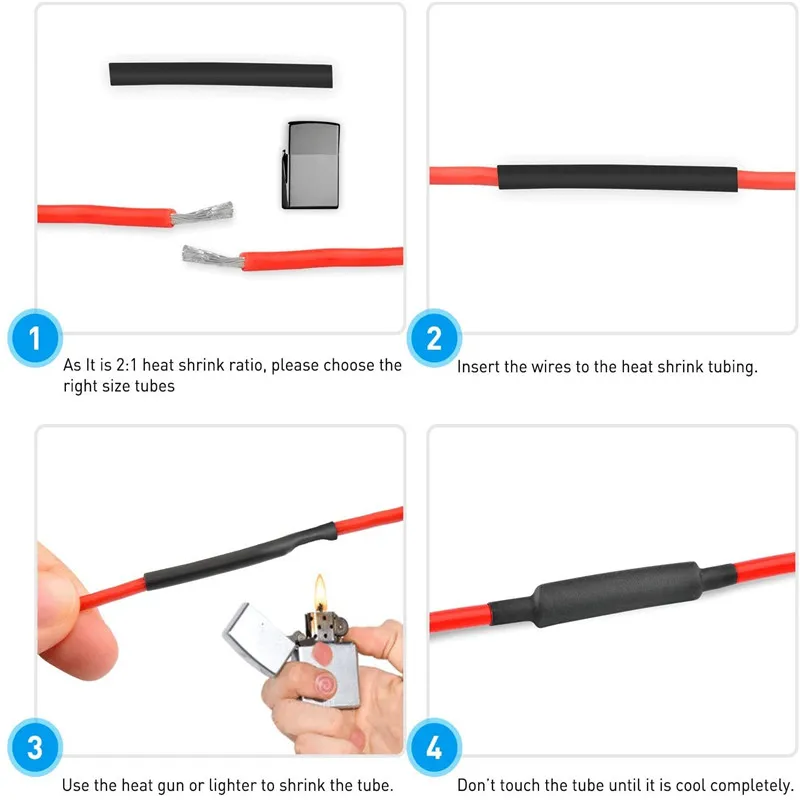 1

As It is 2:1 heat shrink ratio, please choose the right size tubes

2

Insert the wires to the heat shrink tubing.

3

Use the heat gun or lighter to shrink the tube.

4

Don't touch the tube until it is cool completely.