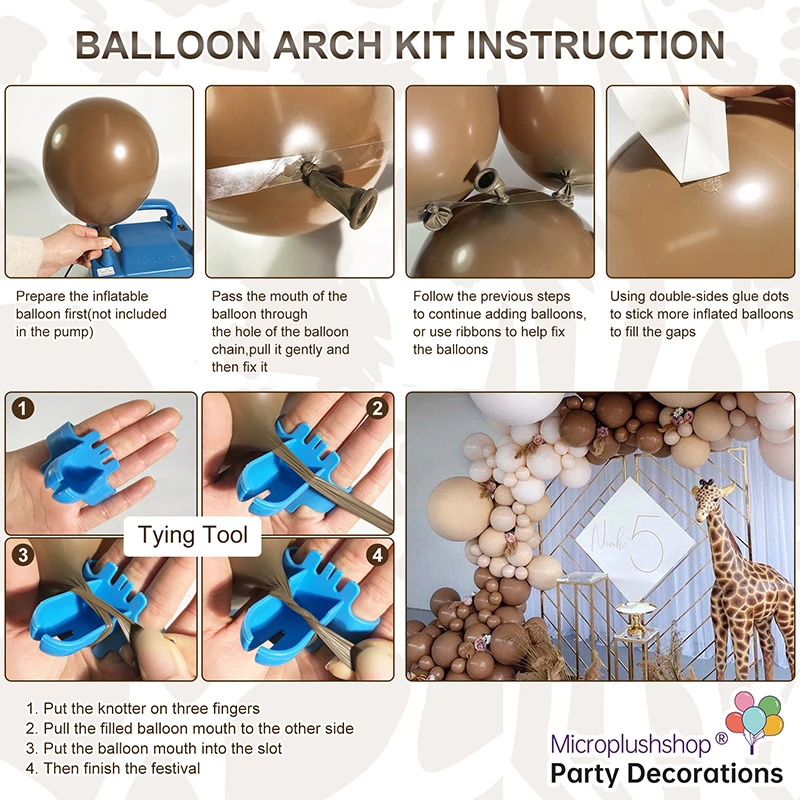 BALLOON ARCH KIT INSTRUCTION

Prepare the inflatable balloon first(not included in the pump)

Pass the mouth of the balloon through the hole of the balloon chain,pull it gently and then fix it

Follow the previous steps to continue adding balloons, or use ribbons to help fix the balloons

Using double-sides glue dots to stick more inflated balloons to fill the gaps

1

2

Tying Tool

3

4

Noah 5

1. Put the knotter on three fingers
2. Pull the filled balloon mouth to the other side
3. Put the balloon mouth into the slot
4. Then finish the festival

Microplushshop®
Party Decorations