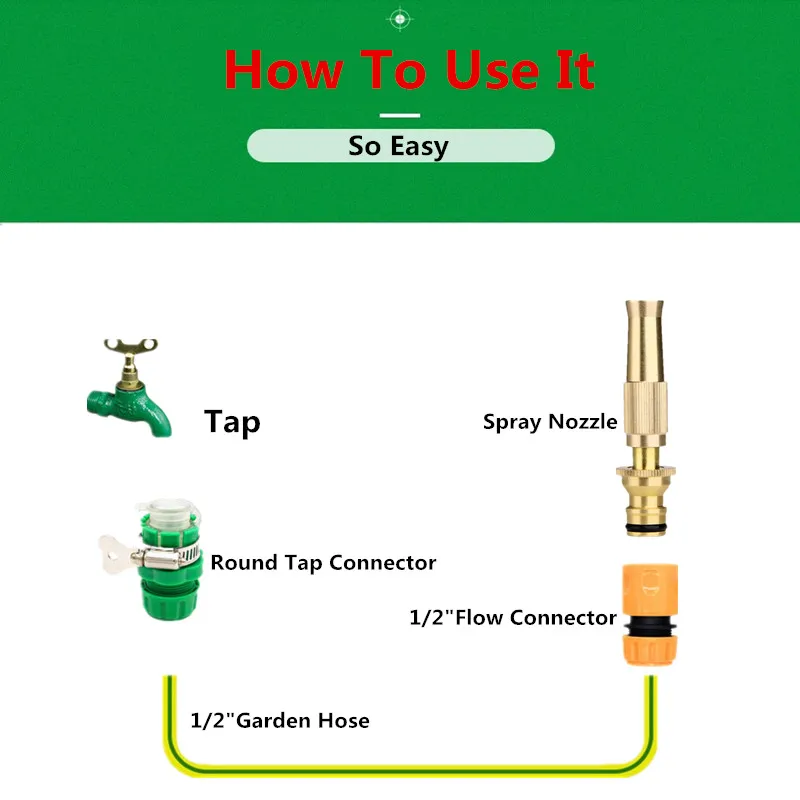 How To Use It

So Easy

Tap

Spray Nozzle

Round Tap Connector

1/2"Flow Connector

1/2"Garden Hose