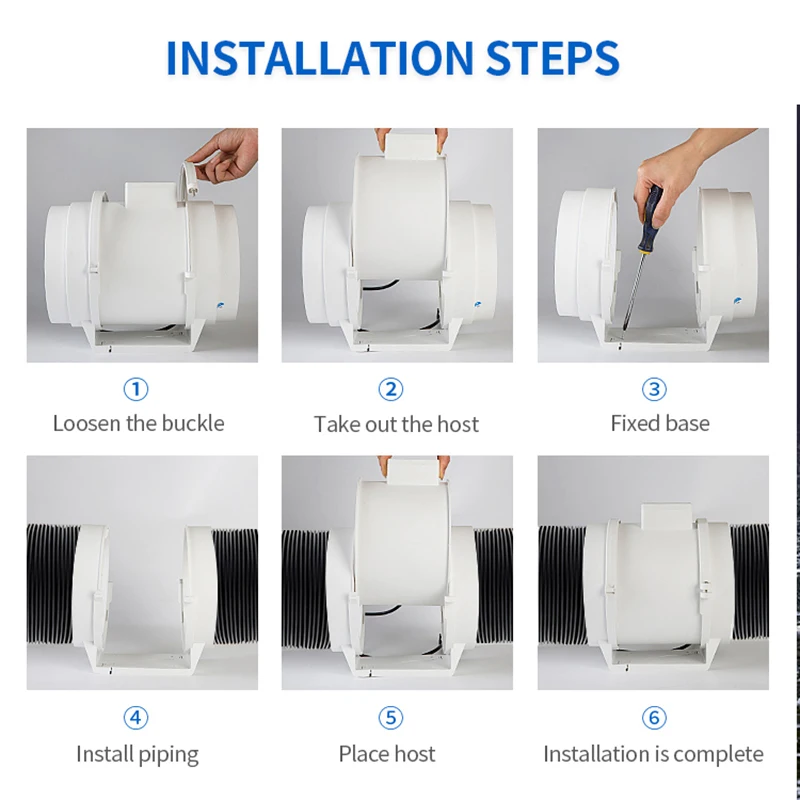 INSTALLATION STEPS

①
Loosen the buckle

②
Take out the host

③
Fixed base

④
Install piping

⑤
Place host

⑥
Installation is complete