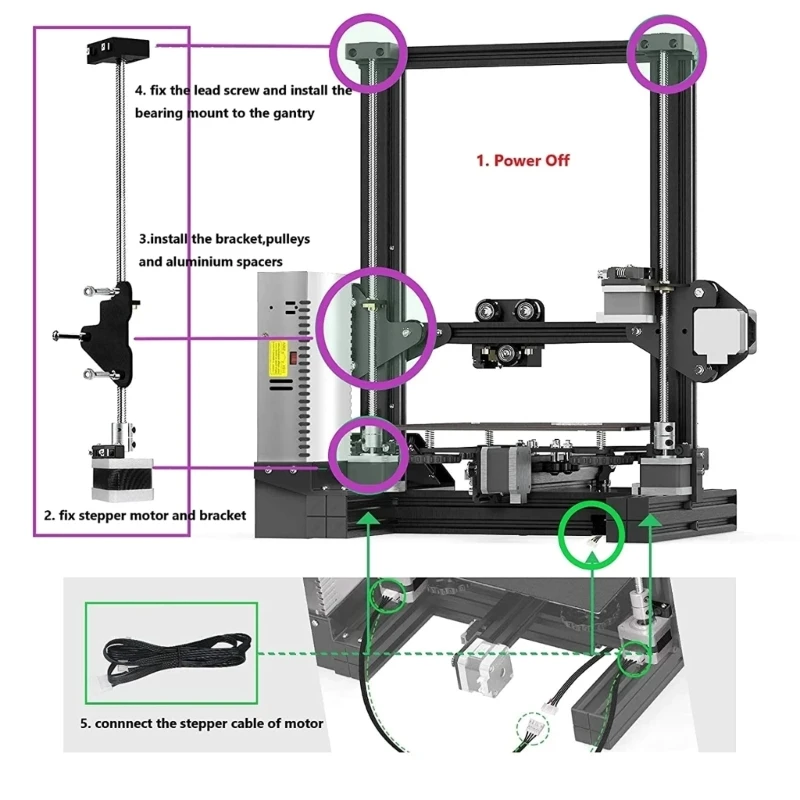 4. fix the lead screw and install the bearing mount to the gantry

1. Power Off

3.install the bracket,pulleys and aluminium spacers

2. fix stepper motor and bracket

5. connect the stepper cable of motor