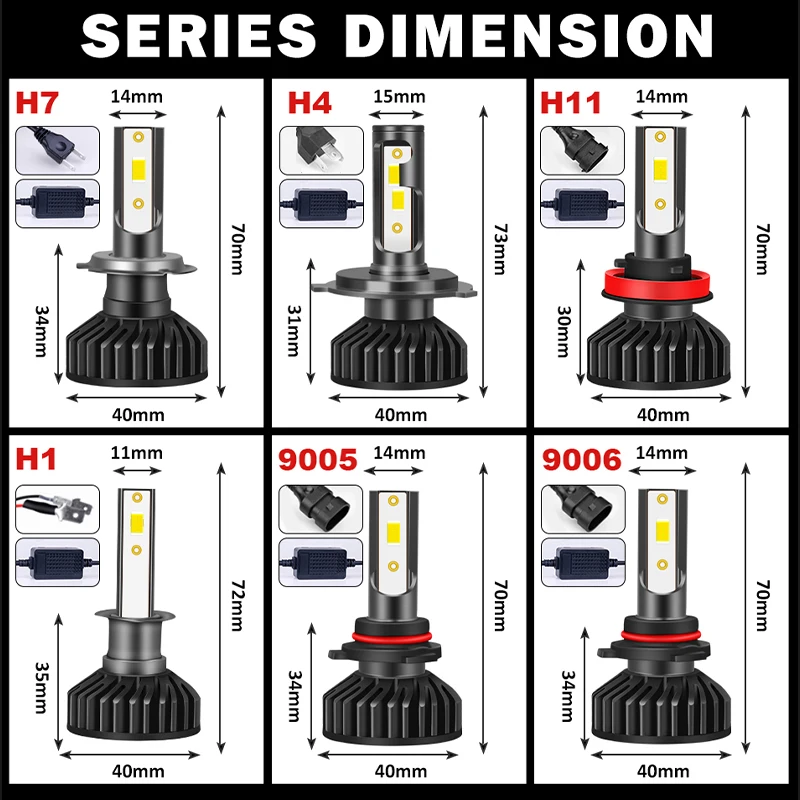 SERIES DIMENSION

H7
14mm
70mm
34mm
40mm

H4
15mm
73mm
31mm
40mm

H11
14mm
70mm
30mm
40mm

H1
11mm
72mm
35mm
40mm

9005
14mm
70mm
34mm
40mm

9006
14mm
70mm
34mm
40mm