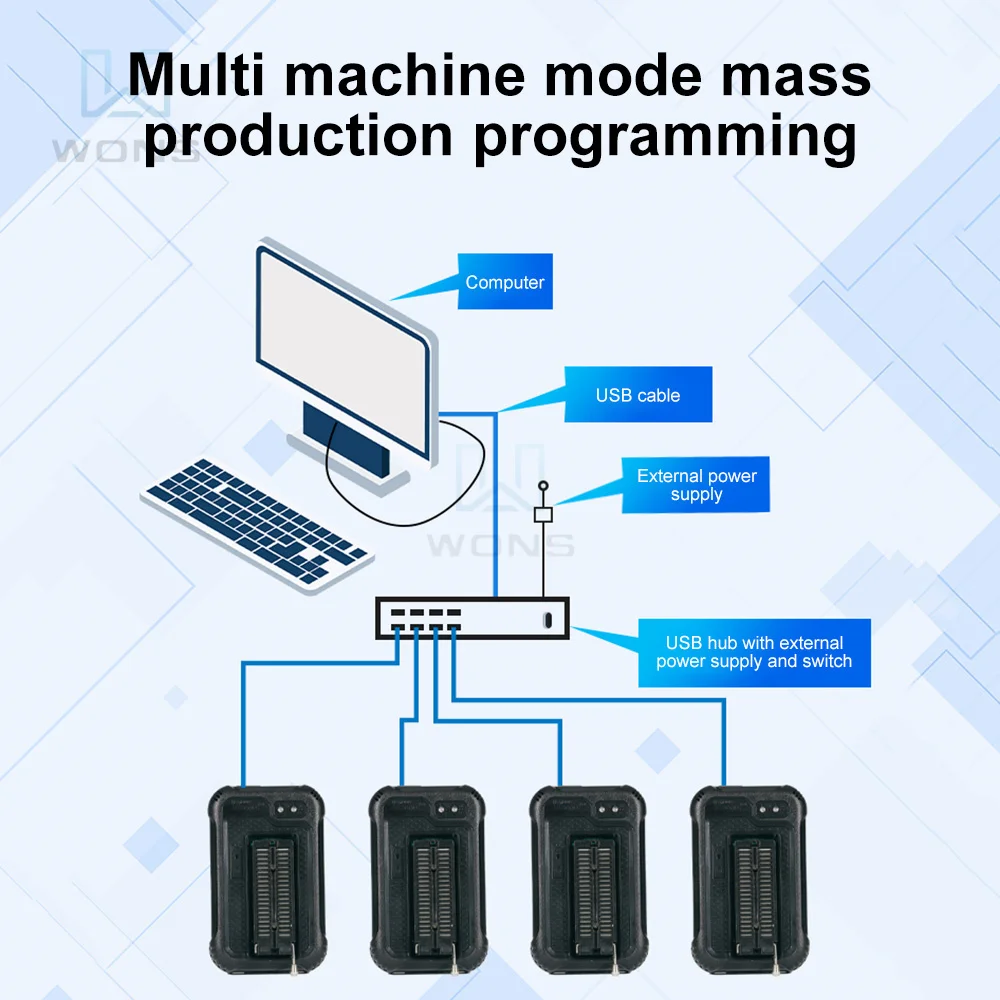 WONS

Multi machine mode mass production programming

Computer

USB cable

External power supply

WONS

USB hub with external power supply and switch