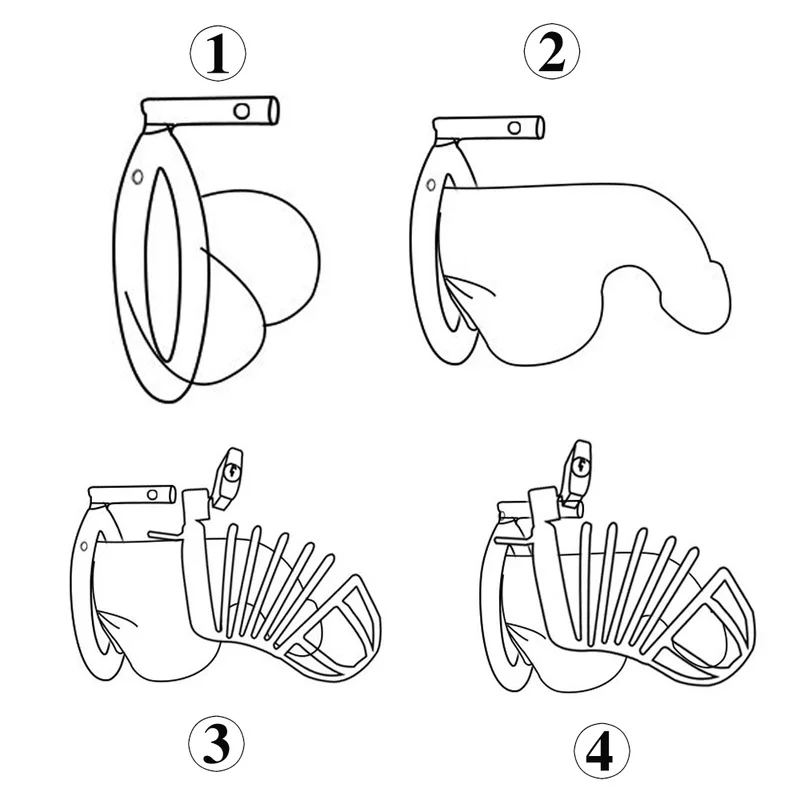 ①

②

③

④