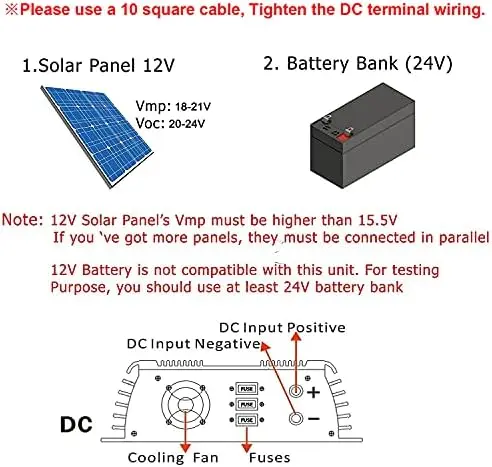 ※Please use a 10 square cable, Tighten the DC terminal wiring.

1.Solar Panel 12V

Vmp: 18-21V
Voc: 20-24V

2. Battery Bank (24V)

Note: 12V Solar Panel's Vmp must be higher than 15.5V
If you 've got more panels, they must be connected in parallel

12V Battery is not compatible with this unit. For testing Purpose, you should use at least 24V battery bank

DC Input Positive
DC Input Negative

FUSE
FUSE
FUSE

+
−

DC

Cooling Fan
Fuses