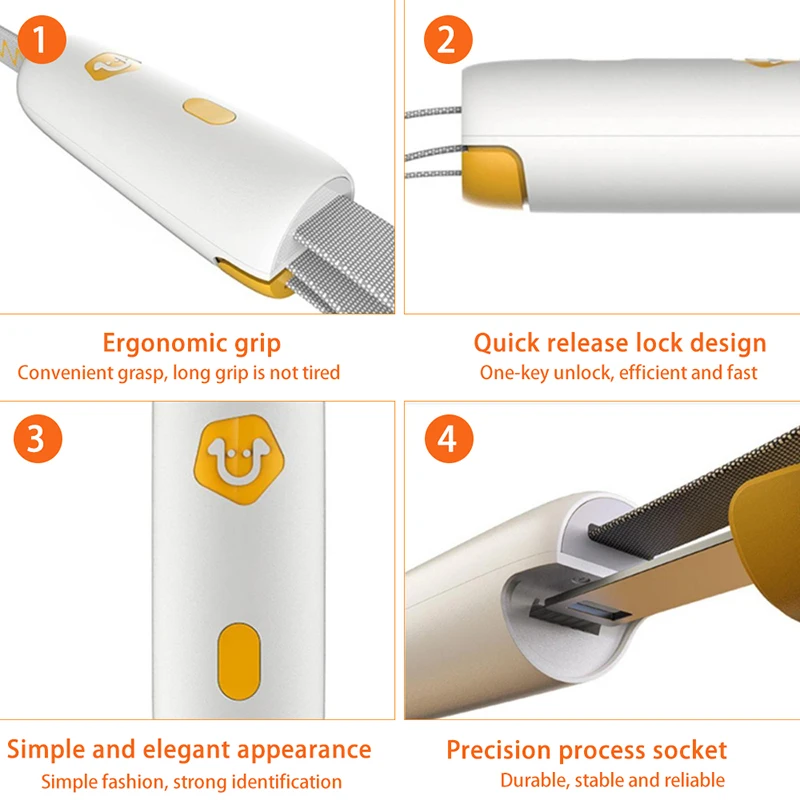 1

Ergonomic grip
Convenient grasp, long grip is not tired

2

Quick release lock design
One-key unlock, efficient and fast

3

Simple and elegant appearance
Simple fashion, strong identification

4

Precision process socket
Durable, stable and reliable