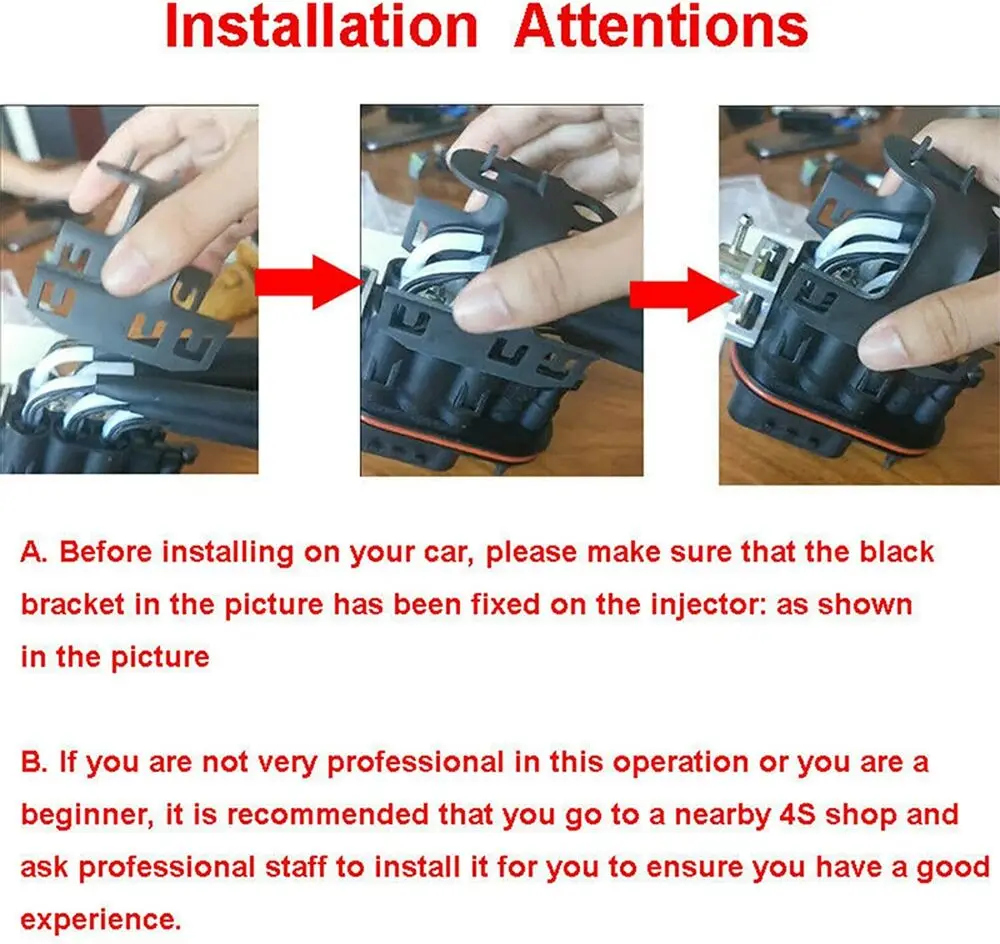 Installation Attentions

A. Before installing on your car, please make sure that the black bracket in the picture has been fixed on the injector: as shown in the picture

B. If you are not very professional in this operation or you are a beginner, it is recommended that you go to a nearby 4S shop and ask professional staff to install it for you to ensure you have a good experience.