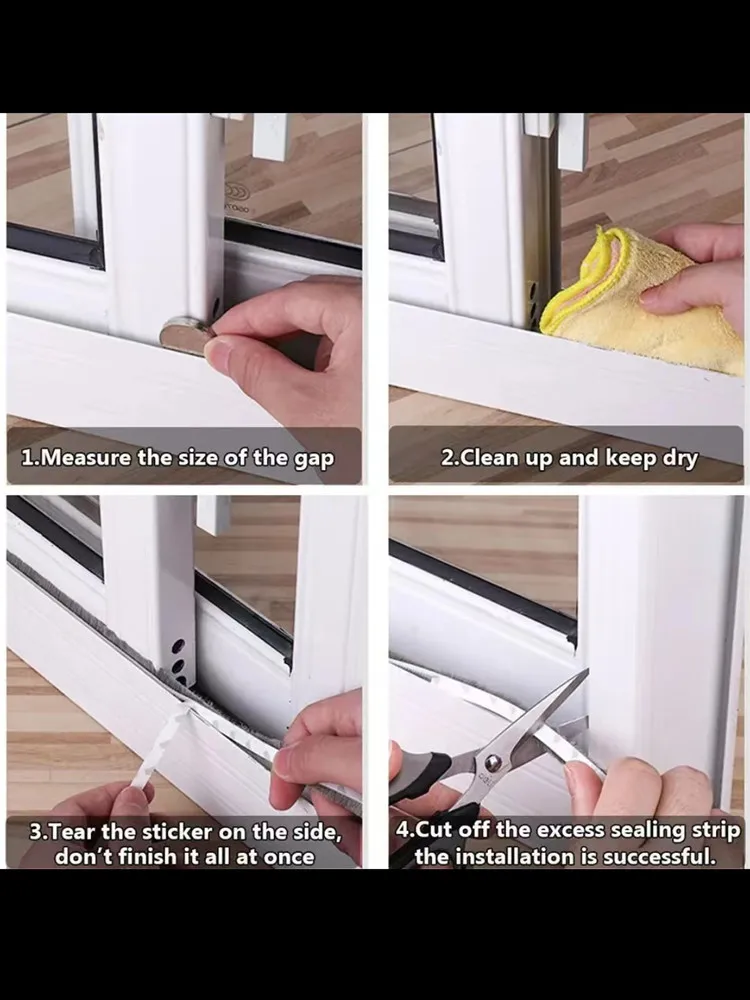 1.Measure the size of the gap

2.Clean up and keep dry

3.Tear the sticker on the side, don't finish it all at once

4.Cut off the excess sealing strip the installation is successful.