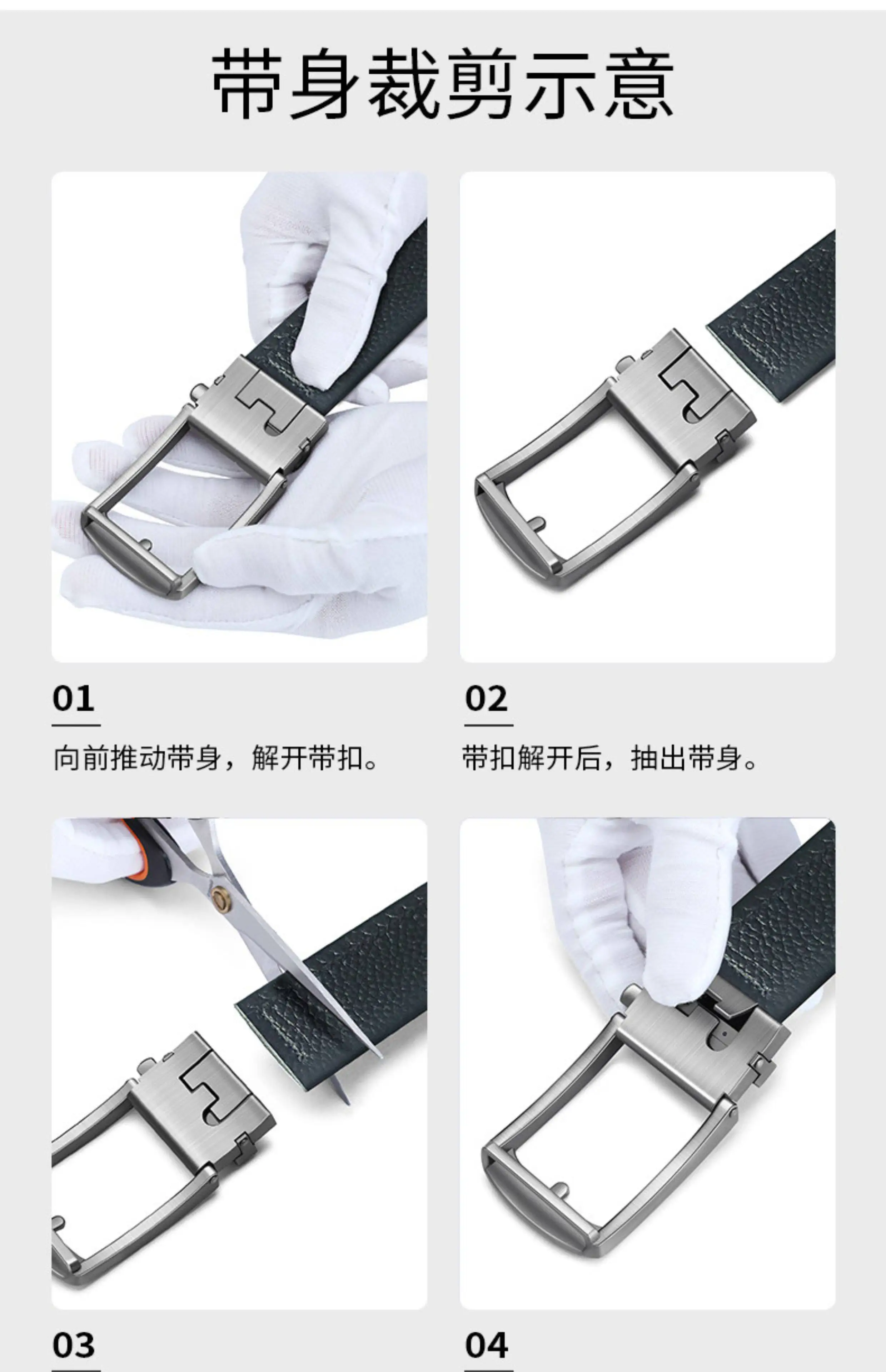 带身裁剪示意

01

向前推动带身，解开带扣。

02

带扣解开后，抽出带身。

03

04