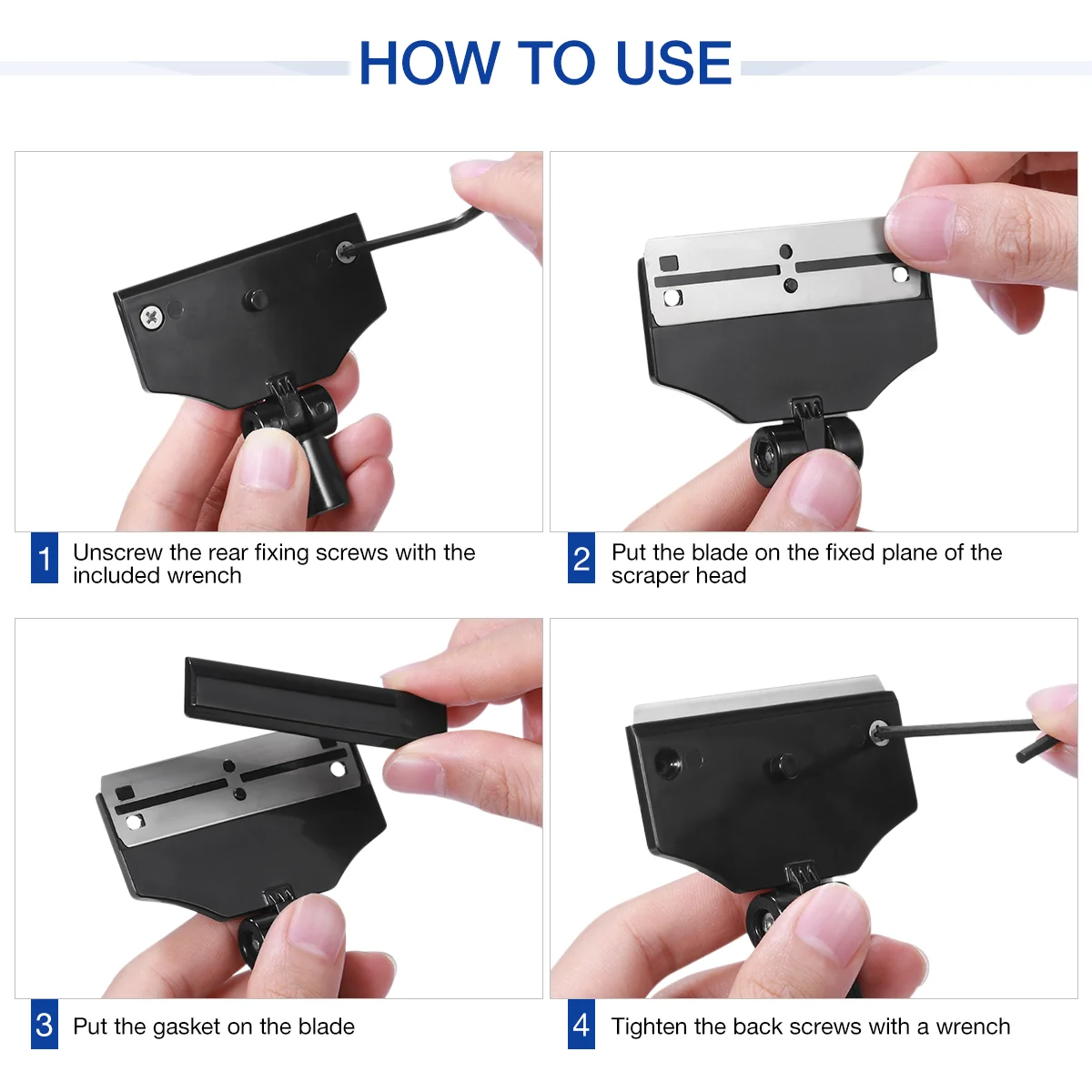 HOW TO USE

1 Unscrew the rear fixing screws with the included wrench

2 Put the blade on the fixed plane of the scraper head

3 Put the gasket on the blade

4 Tighten the back screws with a wrench