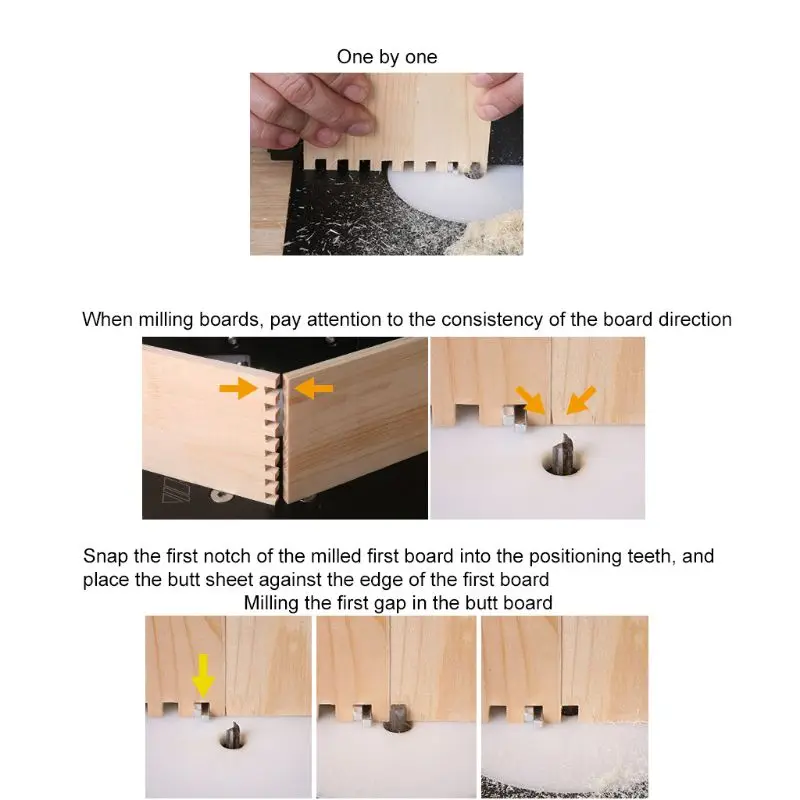 One by one

When milling boards, pay attention to the consistency of the board direction

Snap the first notch of the milled first board into the positioning teeth, and place the butt sheet against the edge of the first board

Milling the first gap in the butt board