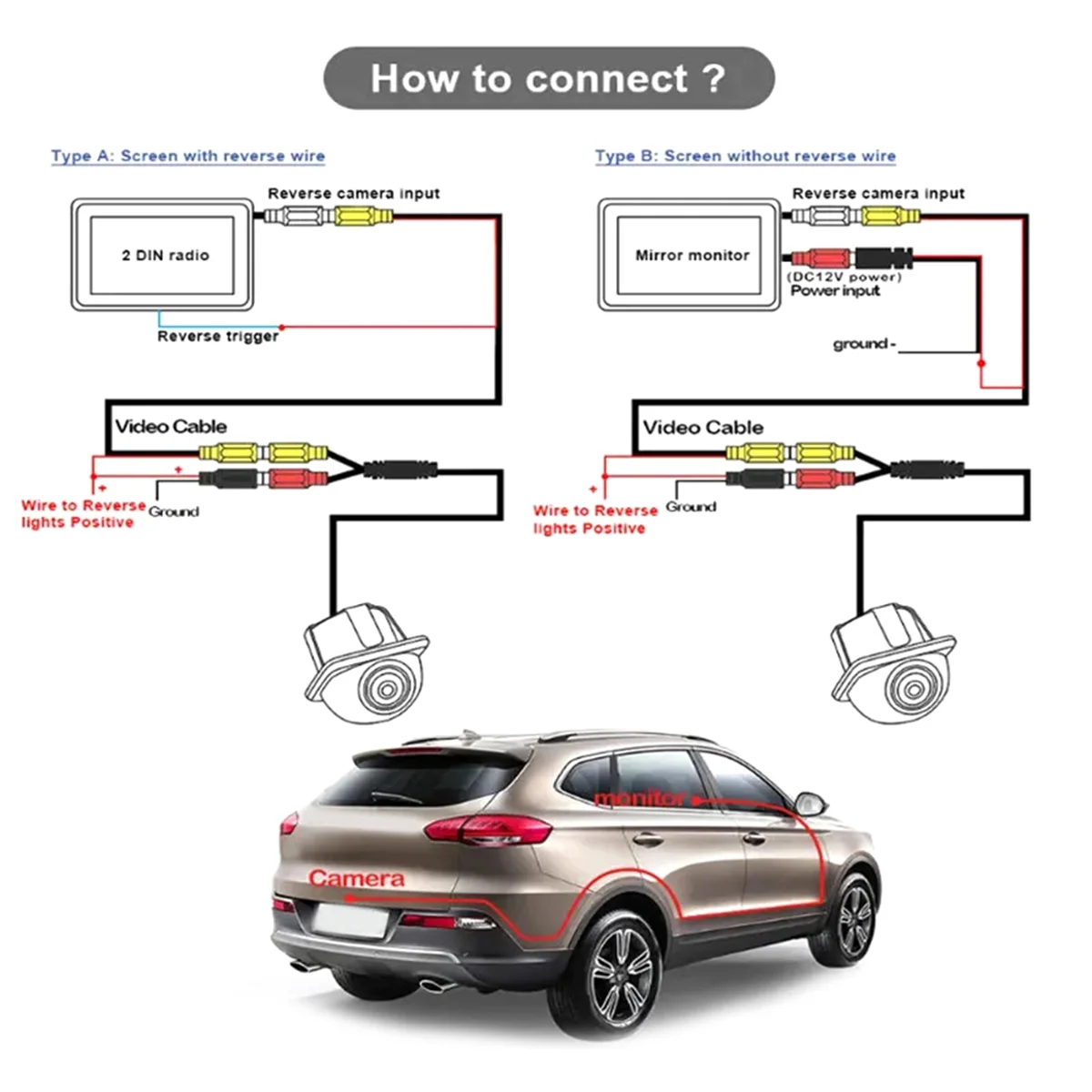 How to connect ?

Type A: Screen with reverse wire

Reverse camera input

2 DIN radio

Reverse trigger

Video Cable

+

+

Wire to Reverse lights Positive

Ground

Type B: Screen without reverse wire

Reverse camera input

Mirror monitor

(DC12V power)
Power input

ground -

Video Cable

+

Wire to Reverse lights Positive

Ground

monitor

Camera