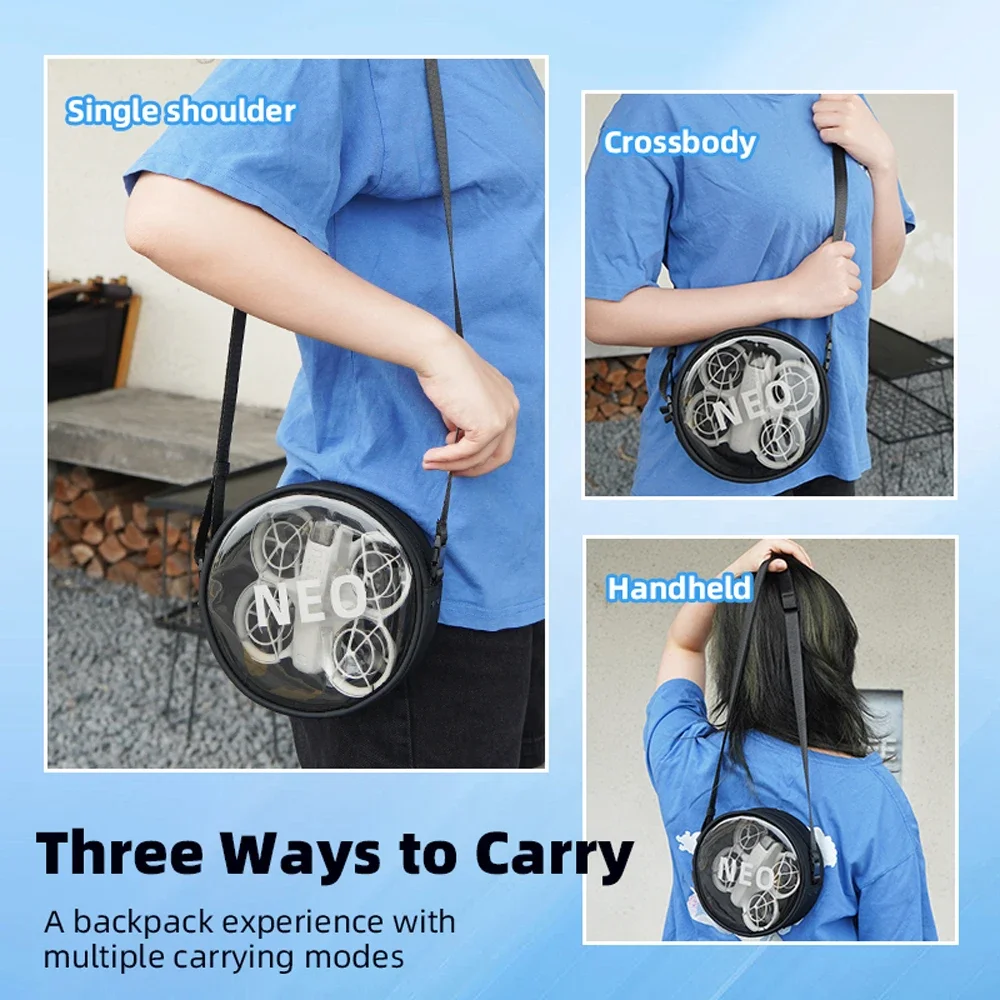 Single shoulder

NEO

Crossbody

NEO

Handheld

NEO

Three Ways to Carry

A backpack experience with multiple carrying modes