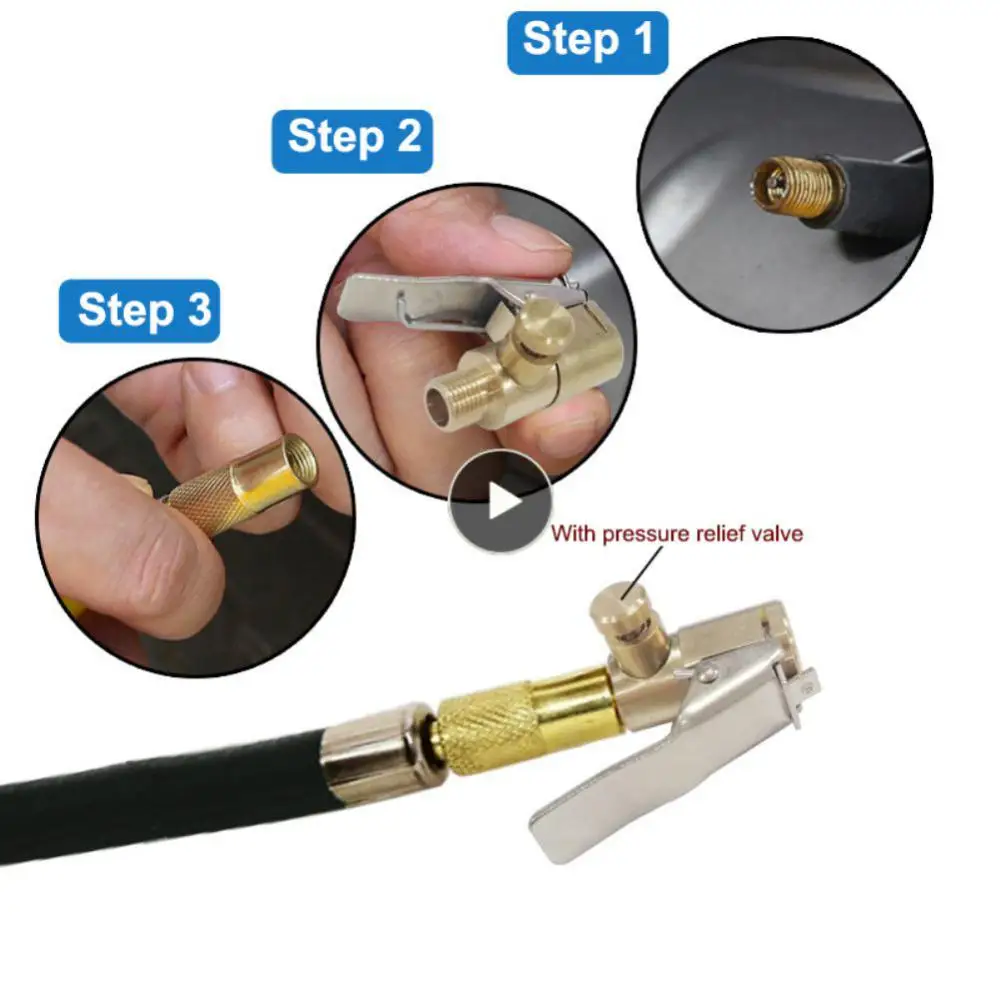 Step 1

Step 2

Step 3

With pressure relief valve