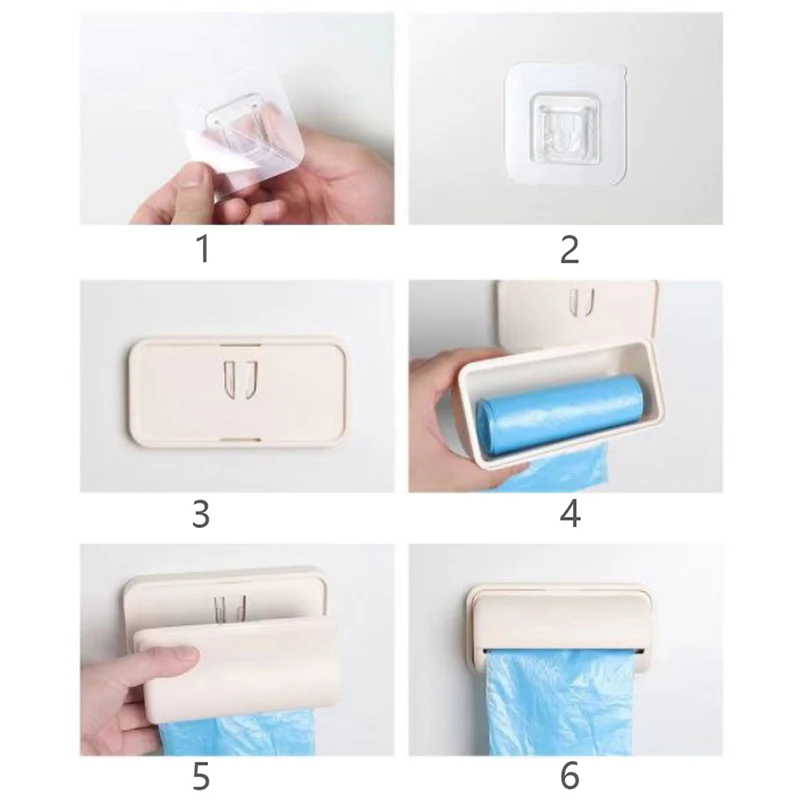 1

2

3

4

5

6