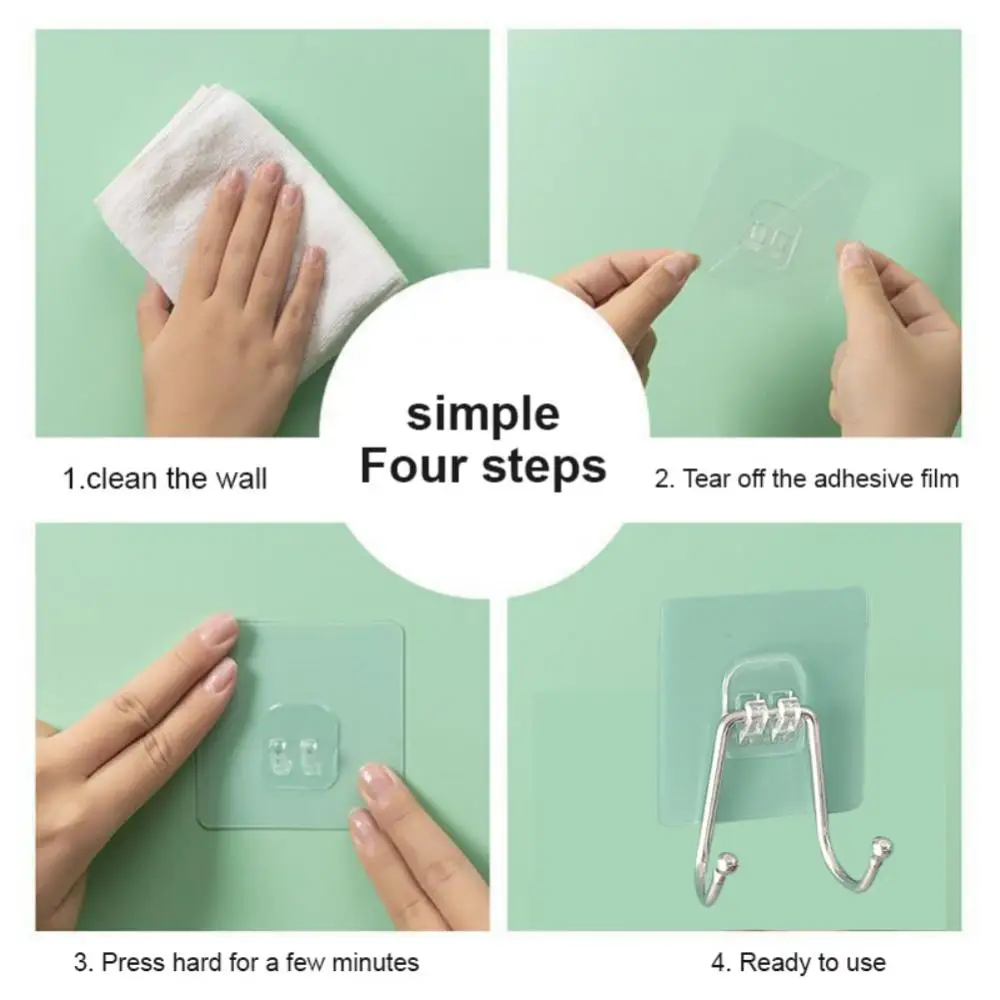 simple
Four steps

1.clean the wall

2. Tear off the adhesive film

3. Press hard for a few minutes

4. Ready to use