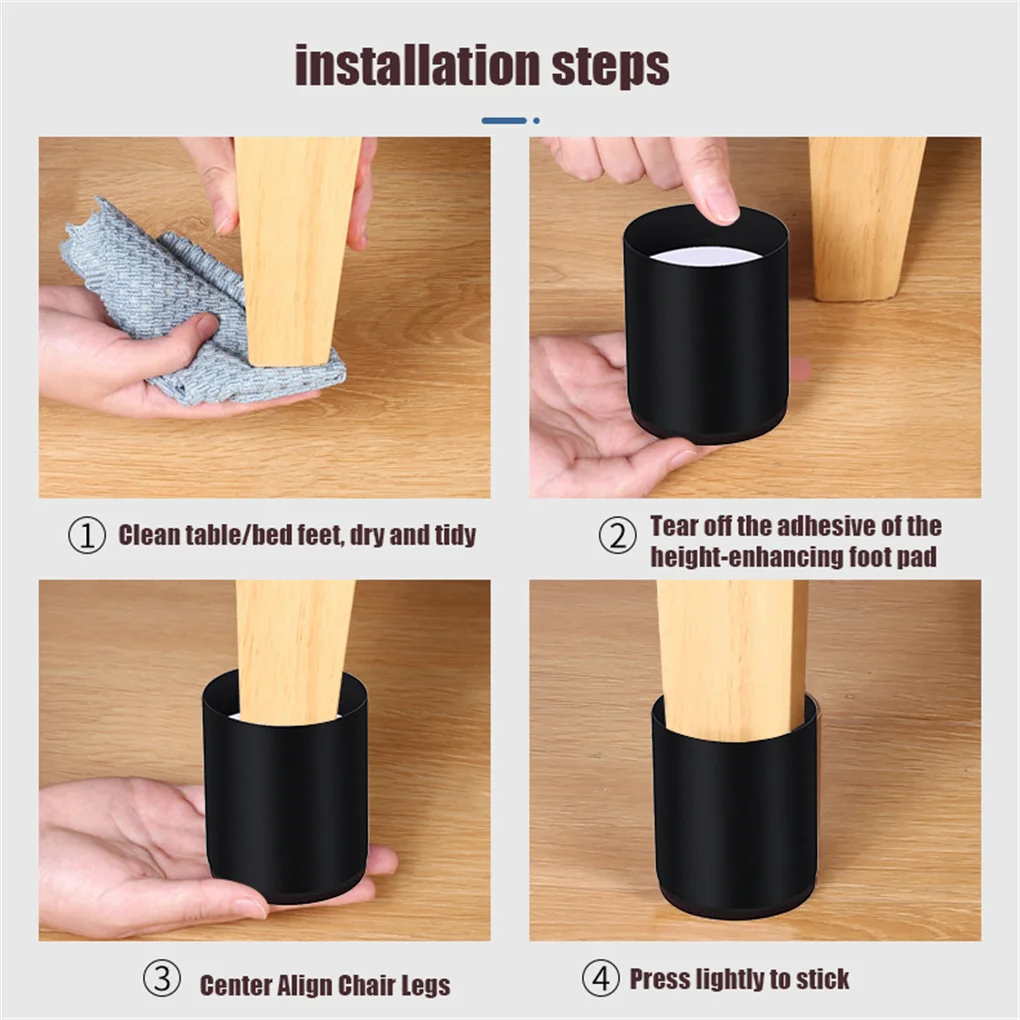 installation steps

① Clean table/bed feet, dry and tidy

② Tear off the adhesive of the height-enhancing foot pad

③ Center Align Chair Legs

④ Press lightly to stick