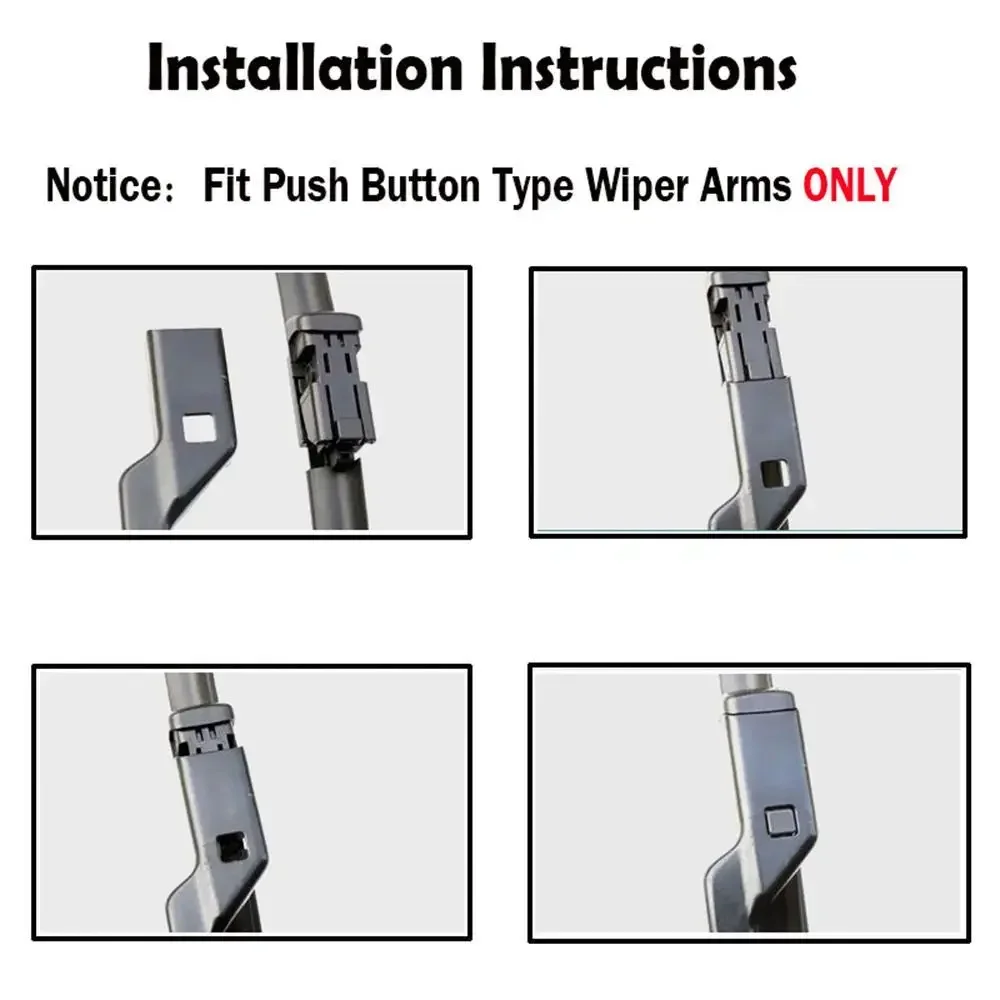 Installation Instructions

Notice: Fit Push Button Type Wiper Arms ONLY