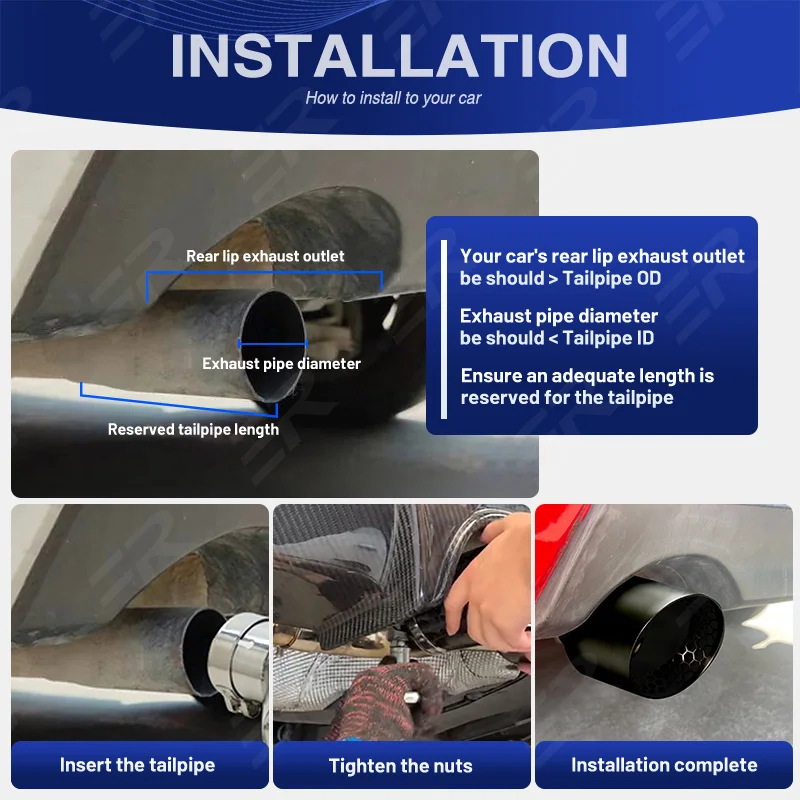 INSTALLATION
How to install to your car

Rear lip exhaust outlet
Exhaust pipe diameter
Reserved tailpipe length

Your car's rear lip exhaust outlet be should > Tailpipe OD

Exhaust pipe diameter be should < Tailpipe ID

Ensure an adequate length is reserved for the tailpipe

Insert the tailpipe
Tighten the nuts
Installation complete