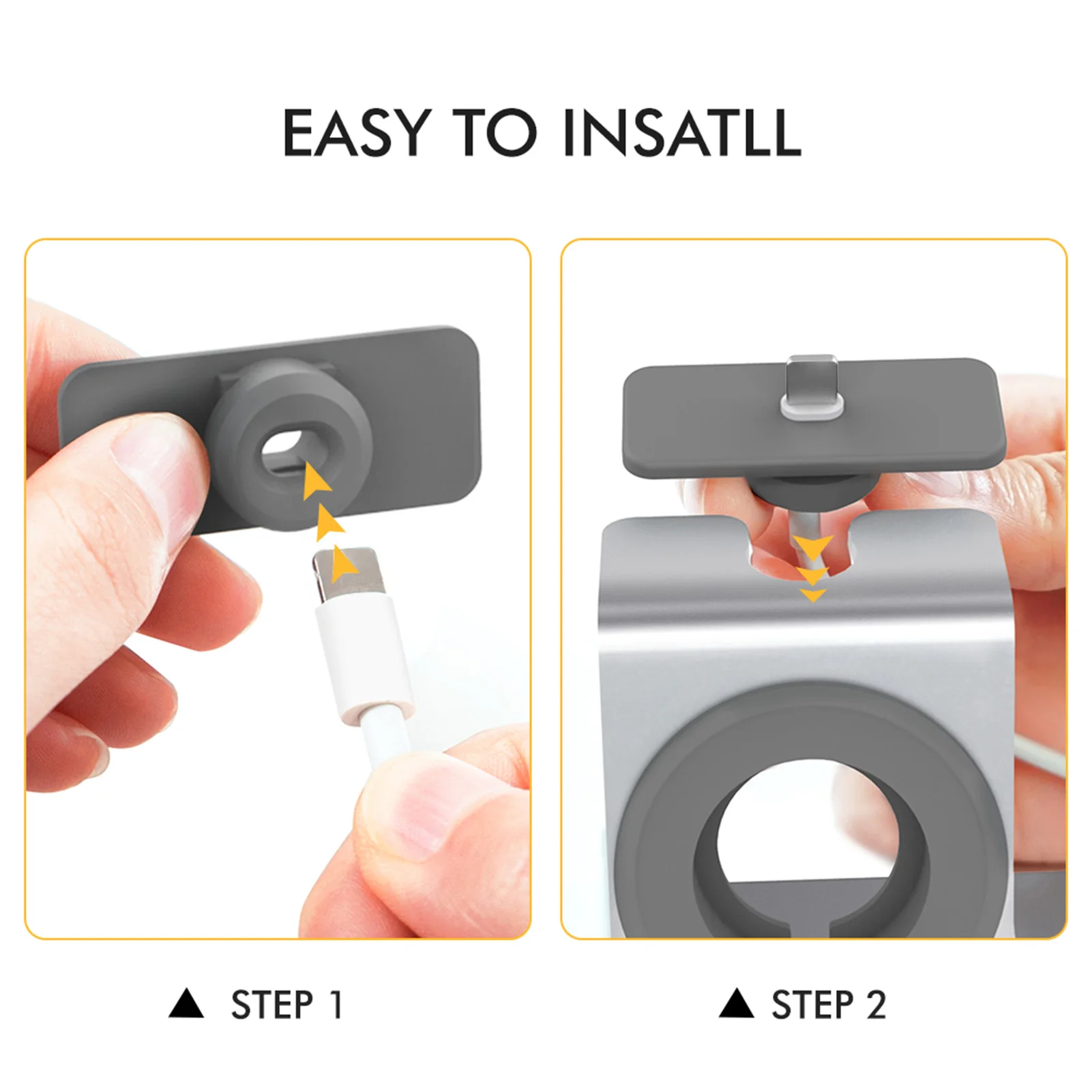 EASY TO INSATLL

▲ STEP 1

▲ STEP 2