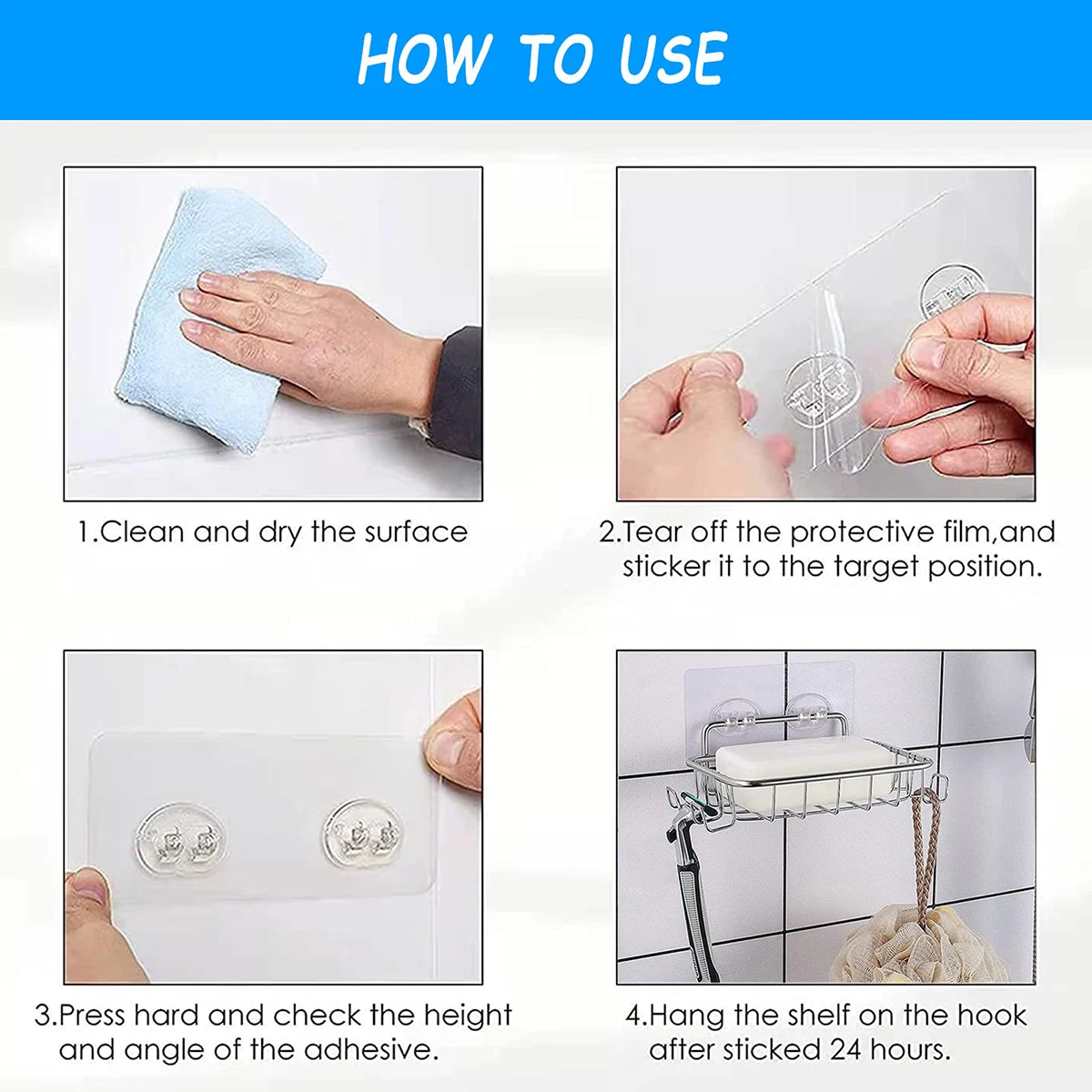 HOW TO USE

1.Clean and dry the surface

2.Tear off the protective film,and sticker it to the target position.

3.Press hard and check the height and angle of the adhesive.

4.Hang the shelf on the hook after sticked 24 hours.