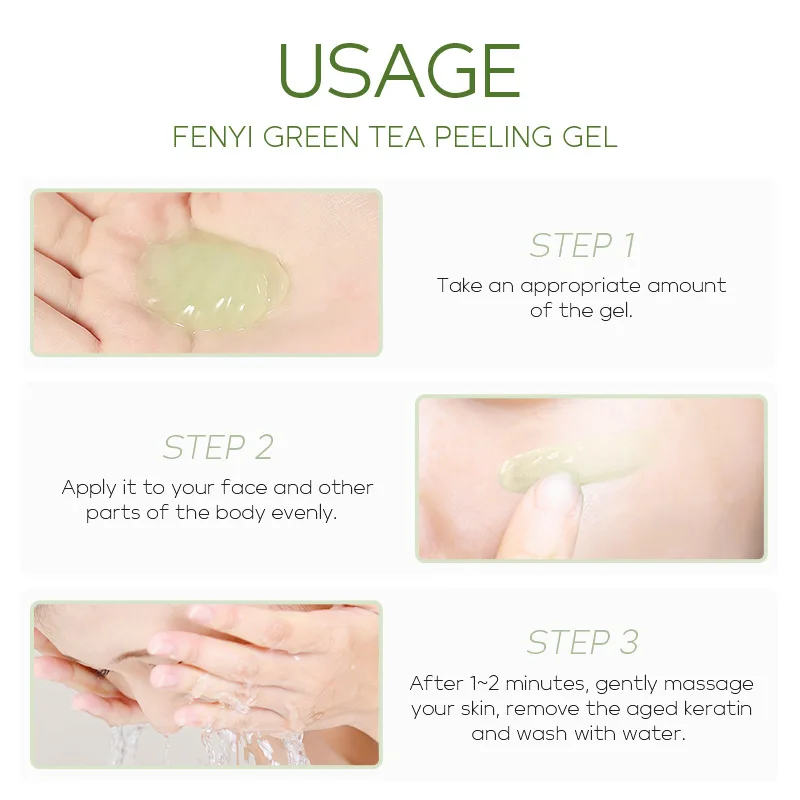 USAGE

FENYI GREEN TEA PEELING GEL

STEP 1

Take an appropriate amount of the gel.

STEP 2

Apply it to your face and other parts of the body evenly.

STEP 3

After 1~2 minutes, gently massage your skin, remove the aged keratin and wash with water.