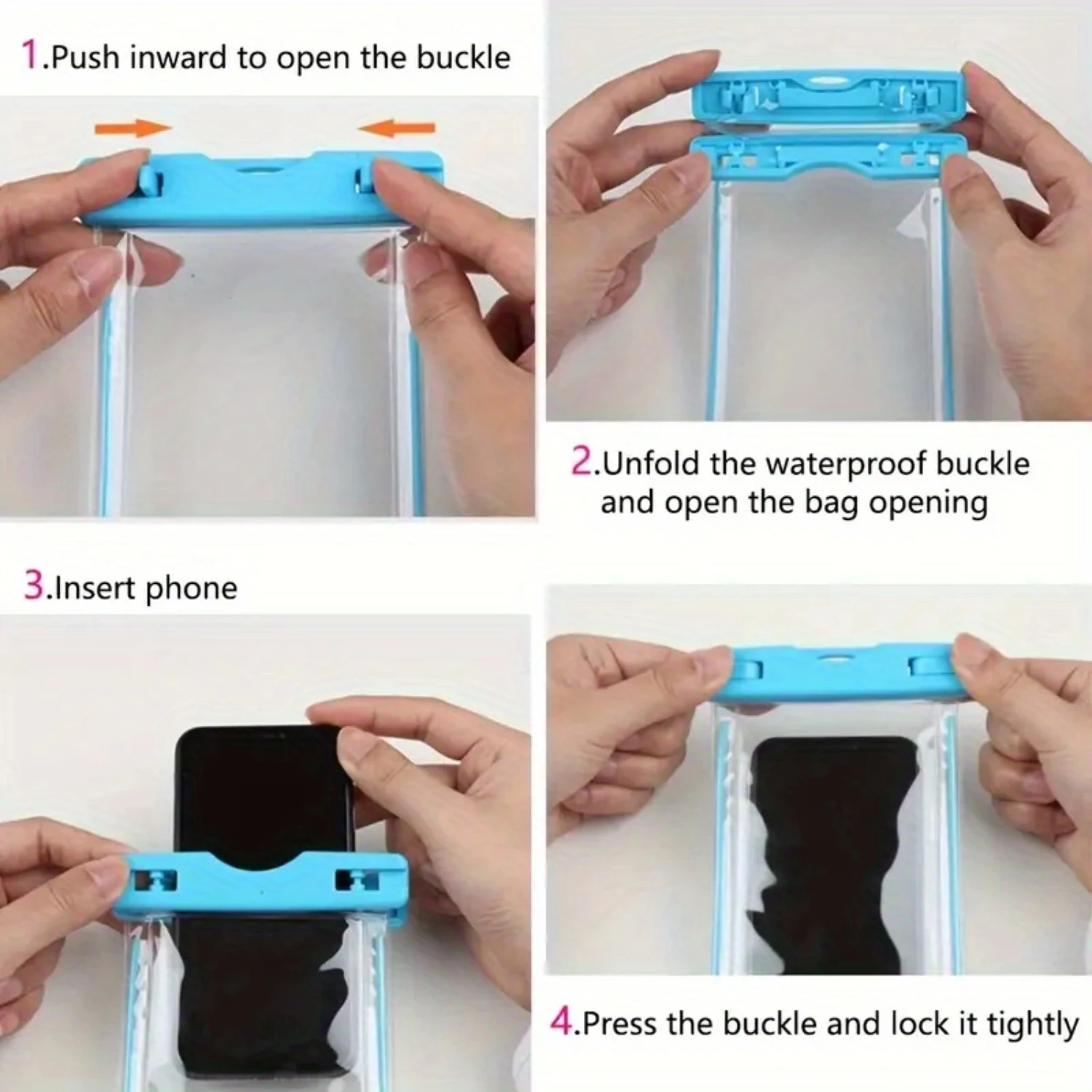 1.Push inward to open the buckle

2.Unfold the waterproof buckle and open the bag opening

3.Insert phone

4.Press the buckle and lock it tightly