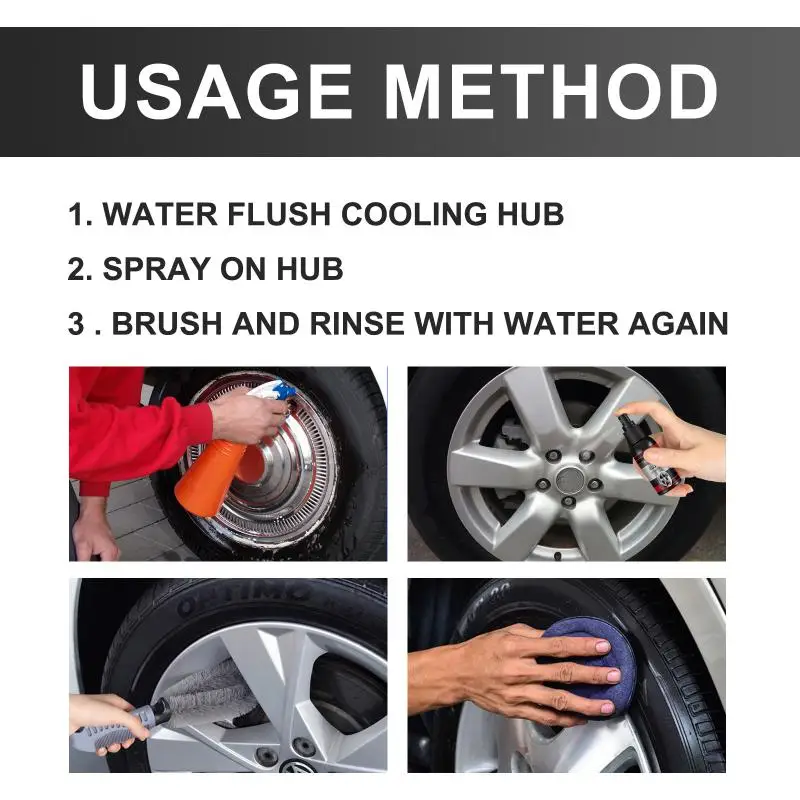 USAGE METHOD

1. WATER FLUSH COOLING HUB

2. SPRAY ON HUB

3 . BRUSH AND RINSE WITH WATER AGAIN

OPTIMO