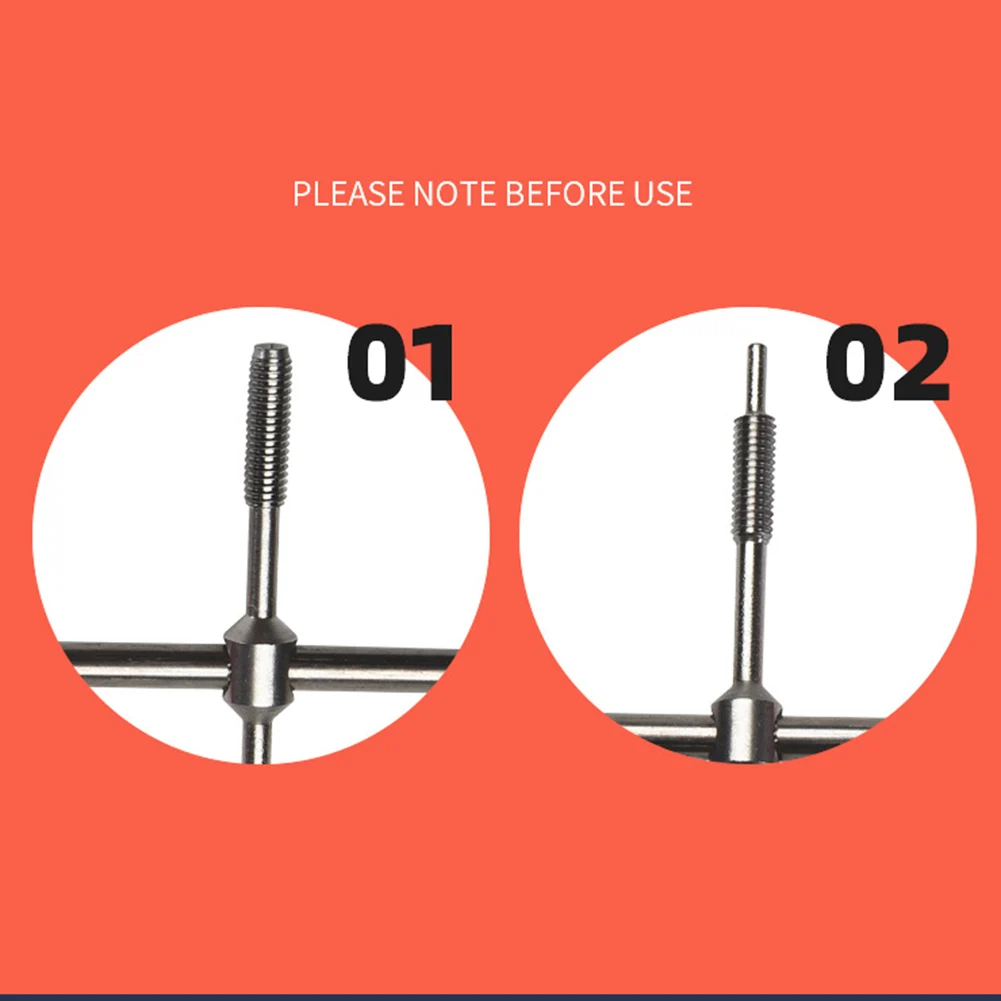 PLEASE NOTE BEFORE USE

01

02