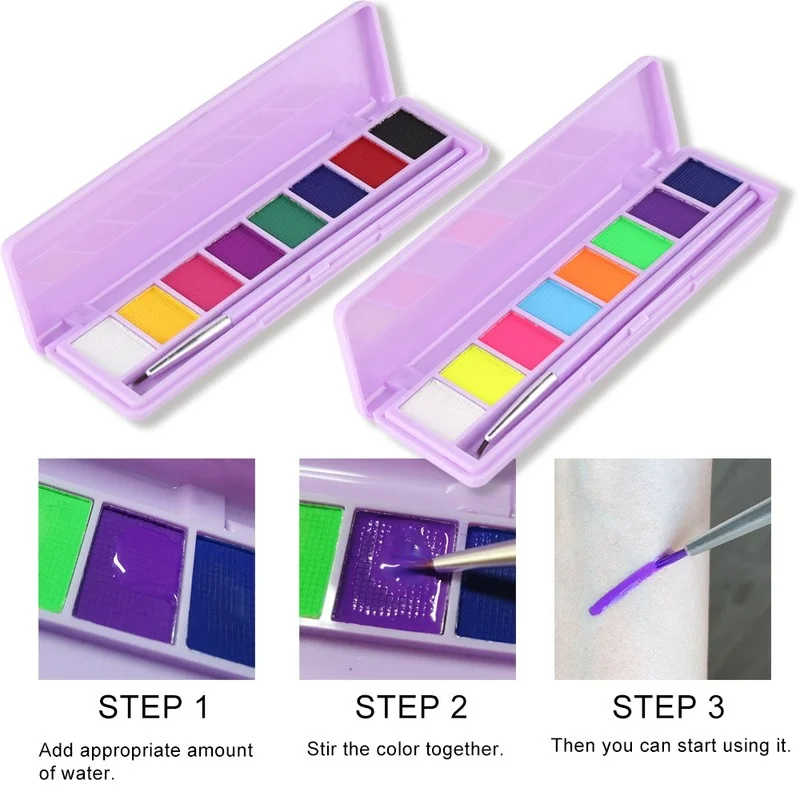 STEP 1

Add appropriate amount of water.

STEP 2

Stir the color together.

STEP 3

Then you can start using it.