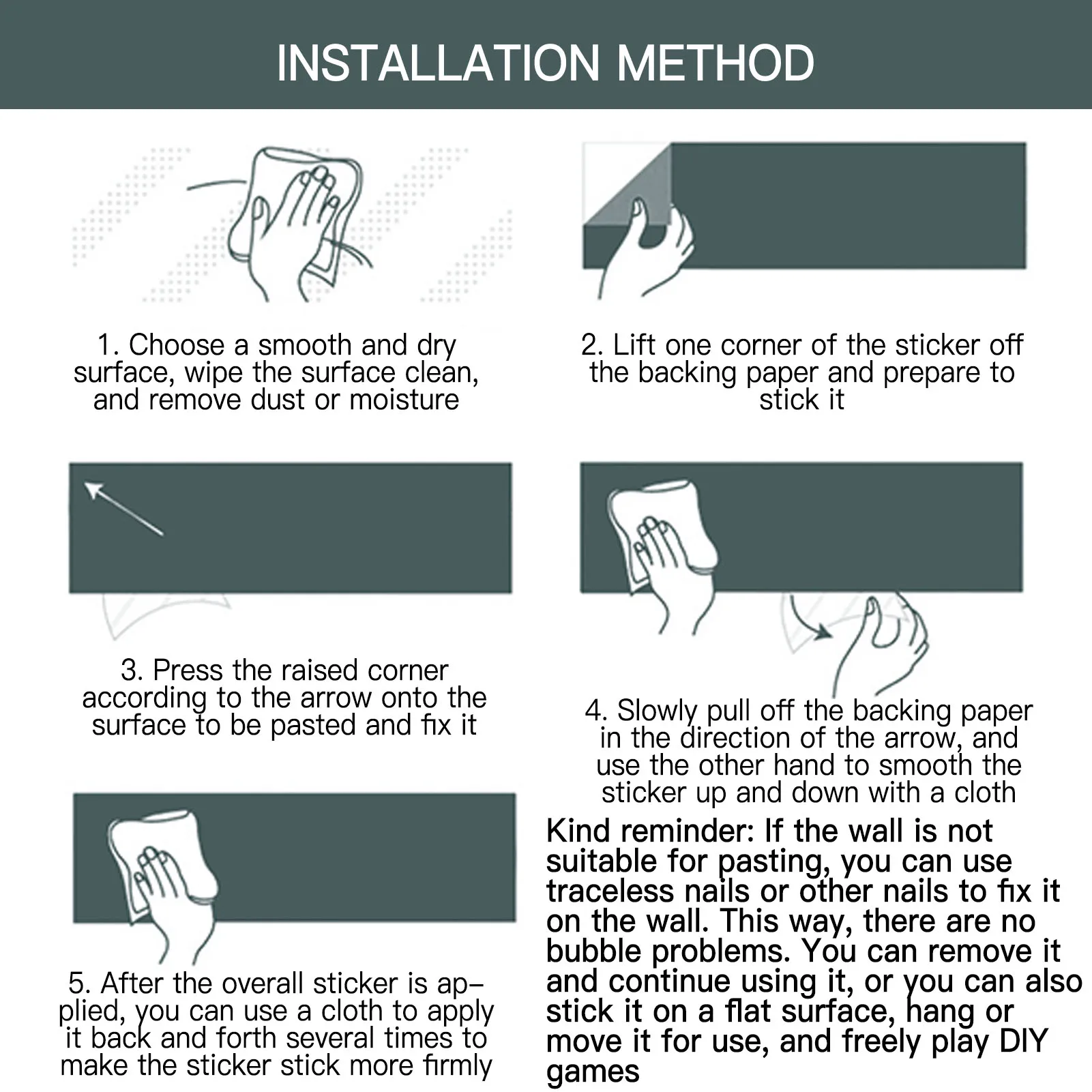 INSTALLATION METHOD

1. Choose a smooth and dry surface, wipe the surface clean, and remove dust or moisture

2. Lift one corner of the sticker off the backing paper and prepare to stick it

3. Press the raised corner according to the arrow onto the surface to be pasted and fix it

4. Slowly pull off the backing paper in the direction of the arrow, and use the other hand to smooth the sticker up and down with a cloth

5. After the overall sticker is applied, you can use a cloth to apply it back and forth several times to make the sticker stick more firmly

Kind reminder: If the wall is not suitable for pasting, you can use traceless nails or other nails to fix it on the wall. This way, there are no bubble problems. You can remove it and continue using it, or you can also stick it on a flat surface, hang or move it for use, and freely play DIY games