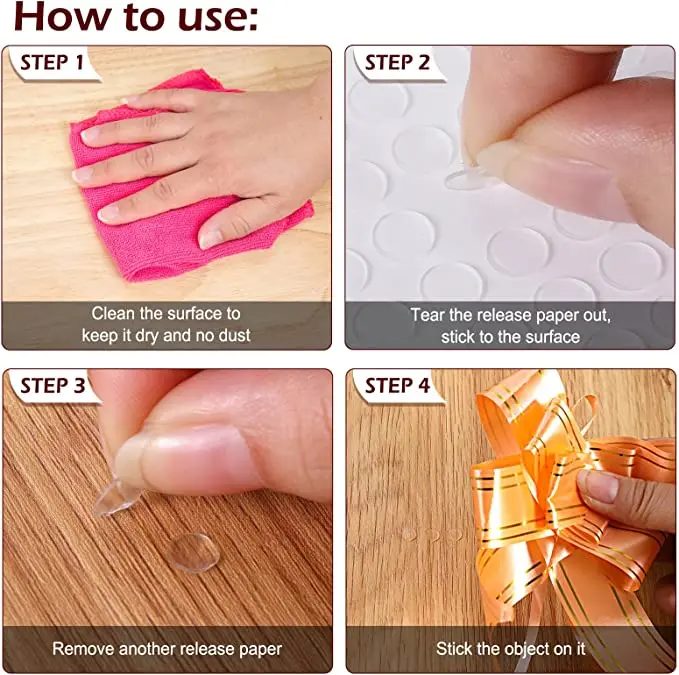 How to use:

STEP 1

Clean the surface to keep it dry and no dust

STEP 2

Tear the release paper out, stick to the surface

STEP 3

Remove another release paper

STEP 4

Stick the object on it