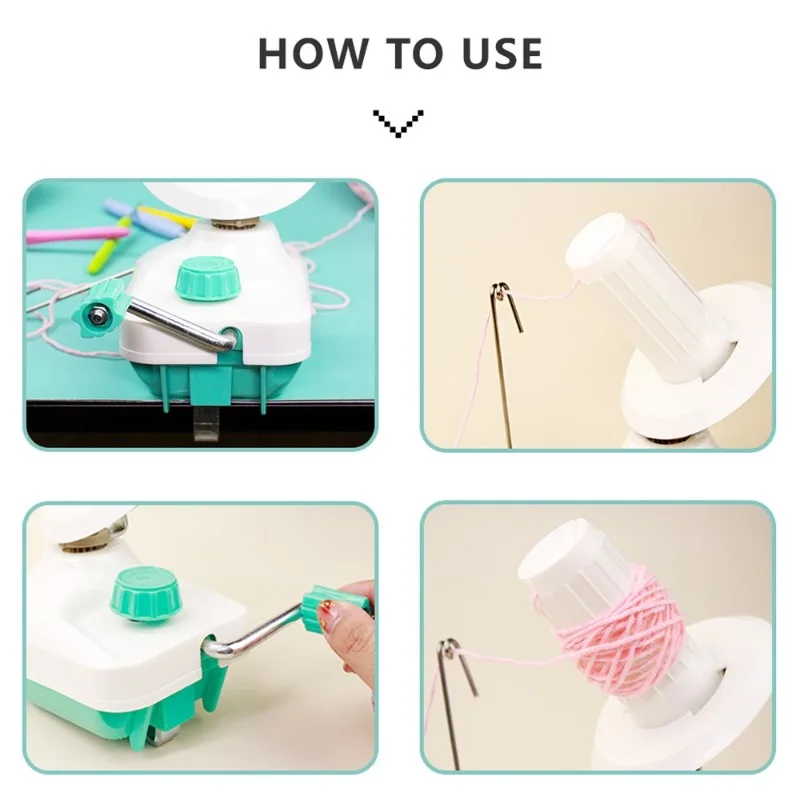 HOW TO USE