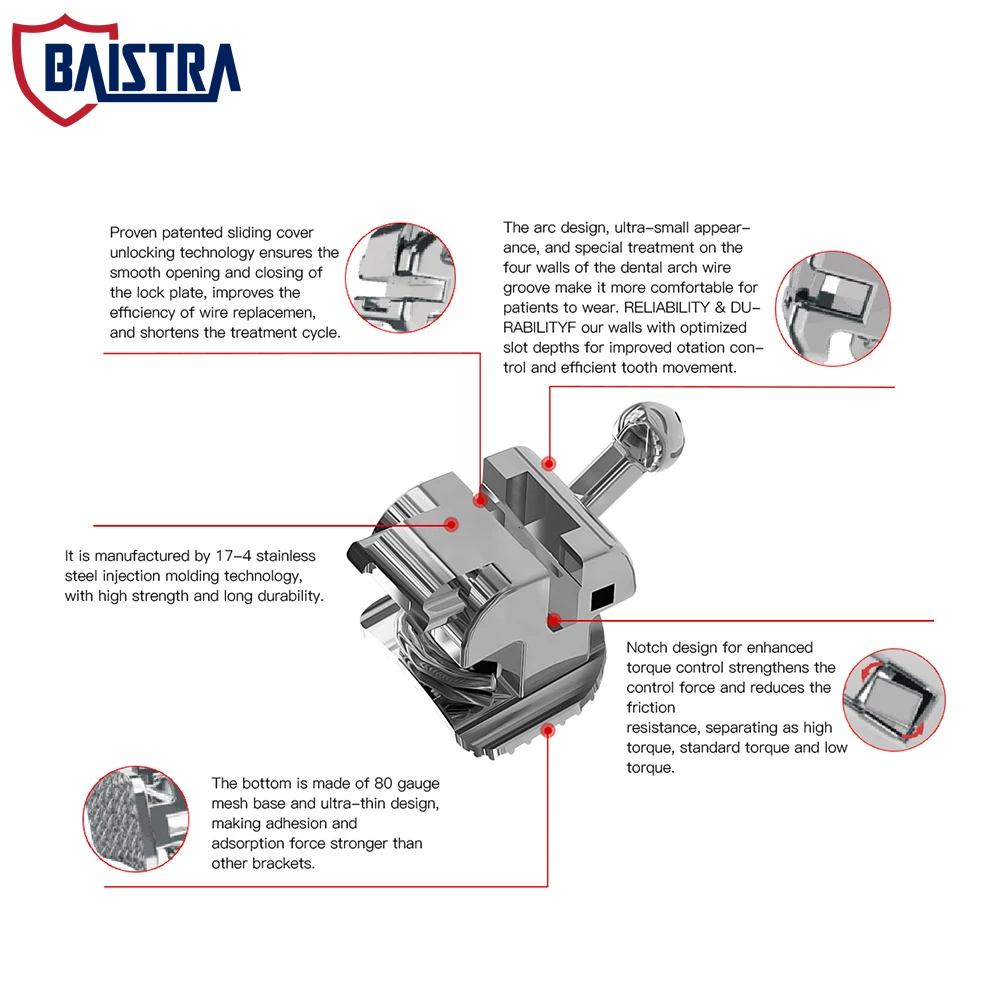 BAISTRA

Proven patented sliding cover unlocking technology ensures the smooth opening and closing of the lock plate, improves the efficiency of wire replacemen, and shortens the treatment cycle.

The arc design, ultra-small appearance, and special treatment on the four walls of the dental arch wire groove make it more comfortable for patients to wear. RELIABILITY & DURABILITYF our walls with optimized slot depths for improved otation control and efficient tooth movement.

It is manufactured by 17-4 stainless steel injection molding technology, with high strength and long durability.

Notch design for enhanced torque control strengthens the control force and reduces the friction
resistance, separating as high torque, standard torque and low torque.

The bottom is made of 80 gauge mesh base and ultra-thin design, making adhesion and adsorption force stronger than other brackets.