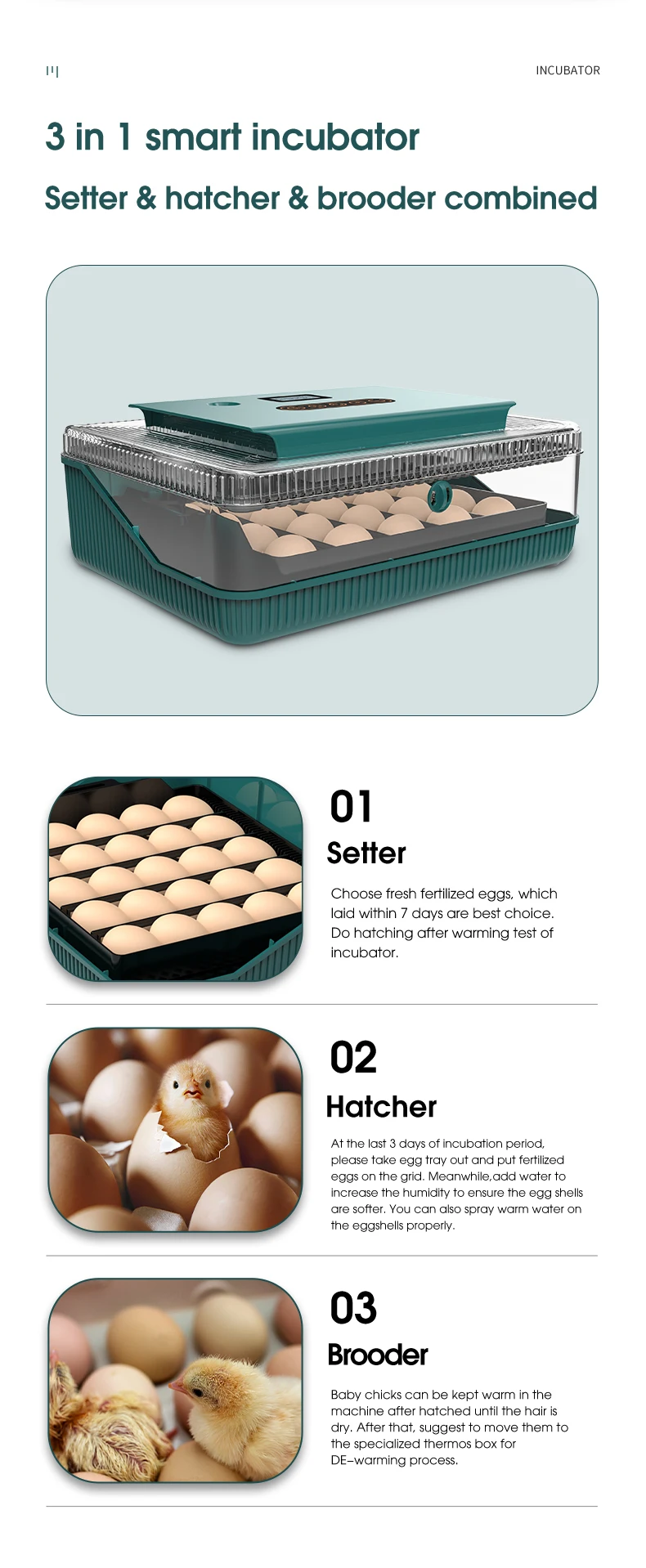 INCUBATOR

3 in 1 smart incubator

Setter & hatcher & brooder combined

01

Setter

Choose fresh fertilized eggs, which laid within 7 days are best choice. Do hatching after warming test of incubator.

02

Hatcher

At the last 3 days of incubation period, please take egg tray out and put fertilized eggs on the grid. Meanwhile,add water to increase the humidity to ensure the egg shells are softer. You can also spray warm water on the eggshells properly.

03

Brooder

Baby chicks can be kept warm in the machine after hatched until the hair is dry. After that, suggest to move them to the specialized thermos box for DE-warming process.