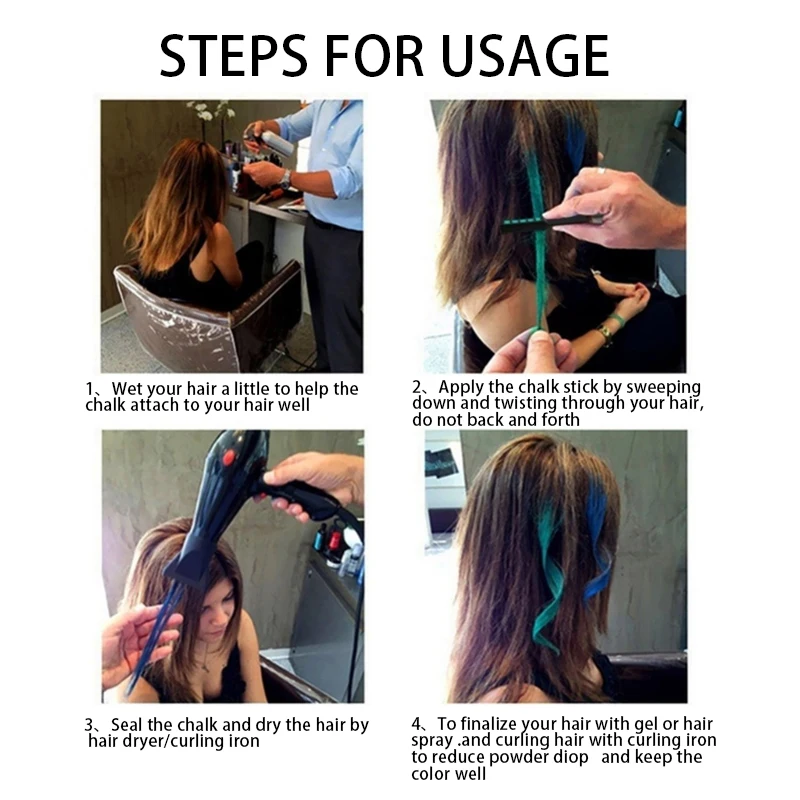 STEPS FOR USAGE

1、Wet your hair a little to help the chalk attach to your hair well

2、Apply the chalk stick by sweeping down and twisting through your hair, do not back and forth

3、Seal the chalk and dry the hair by hair dryer/curling iron

4、To finalize your hair with gel or hair spray .and curling hair with curling iron to reduce powder diop  and keep the color well