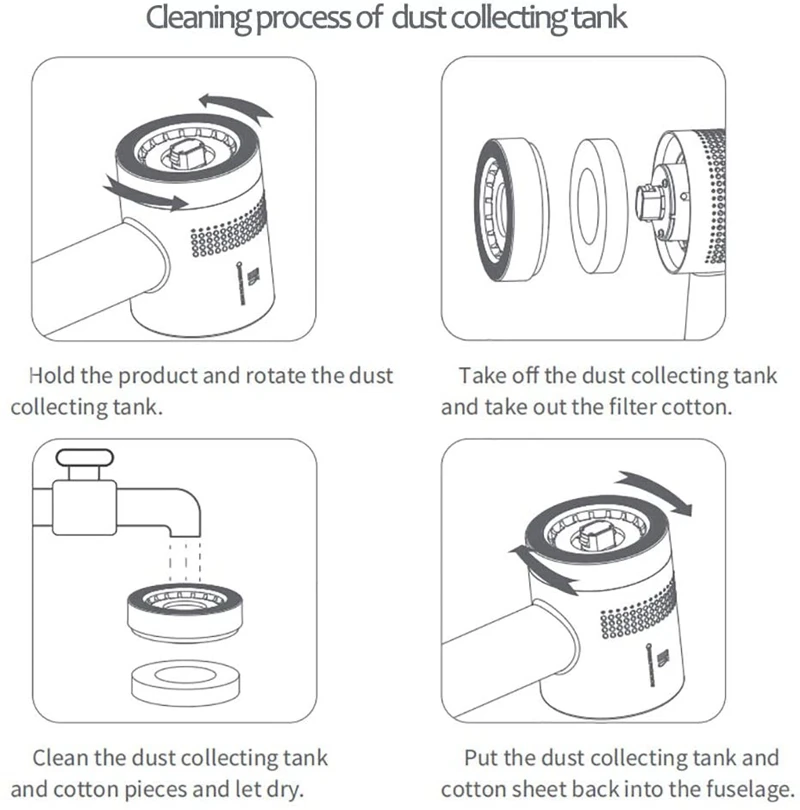 Cleaning process of dust collecting tank

Hold the product and rotate the dust collecting tank.

Take off the dust collecting tank and take out the filter cotton.

Clean the dust collecting tank and cotton pieces and let dry.

Put the dust collecting tank and cotton sheet back into the fuselage.