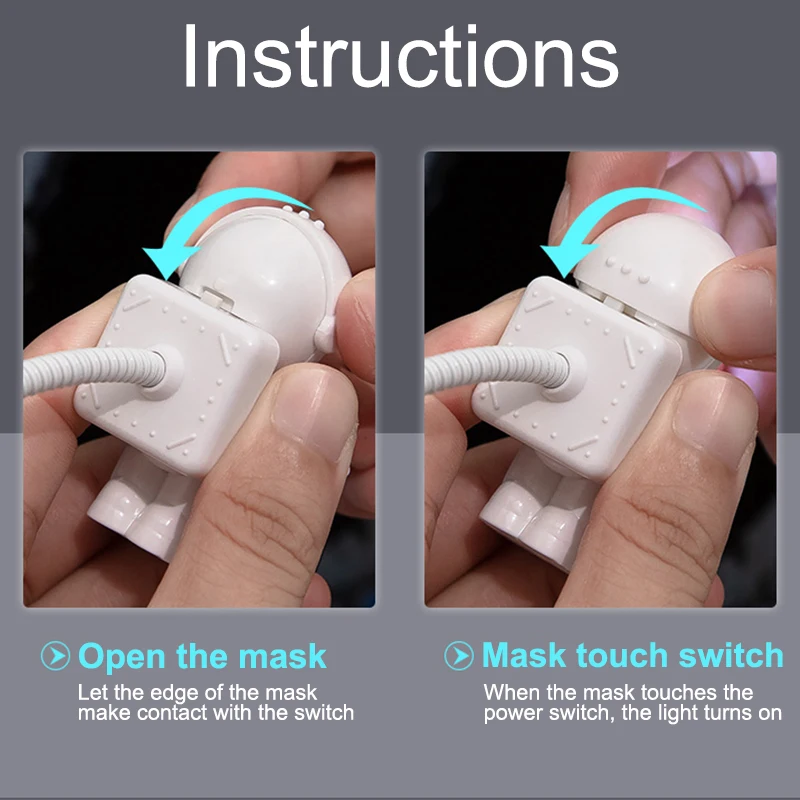 Instructions

Open the mask

Let the edge of the mask make contact with the switch

Mask touch switch

When the mask touches the power switch, the light turns on