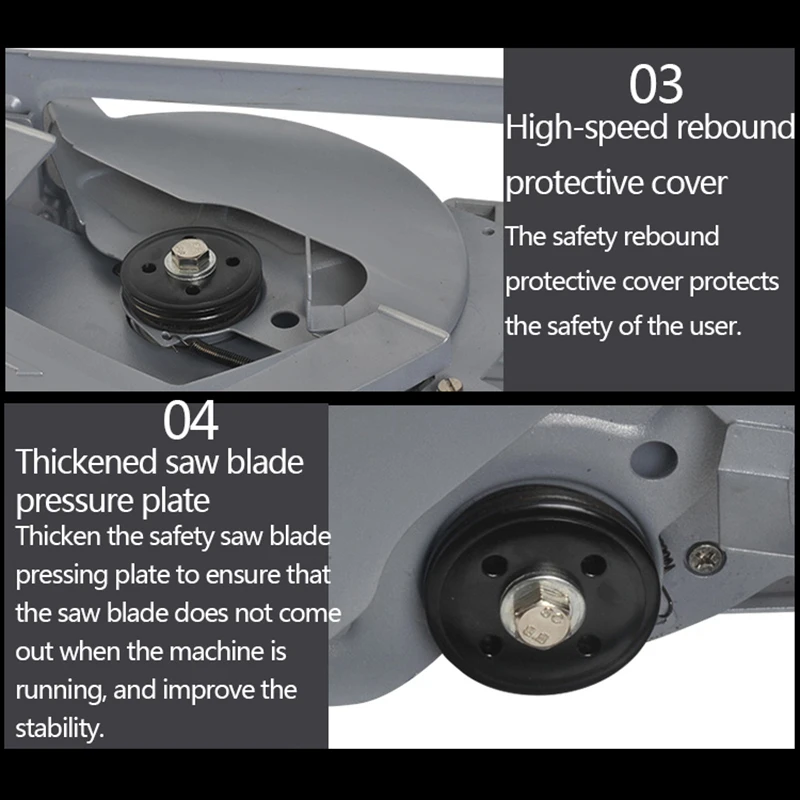 03
High-speed rebound protective cover
The safety rebound protective cover protects the safety of the user.

04
Thickened saw blade pressure plate
Thicken the safety saw blade pressing plate to ensure that the saw blade does not come out when the machine is running, and improve the stability.