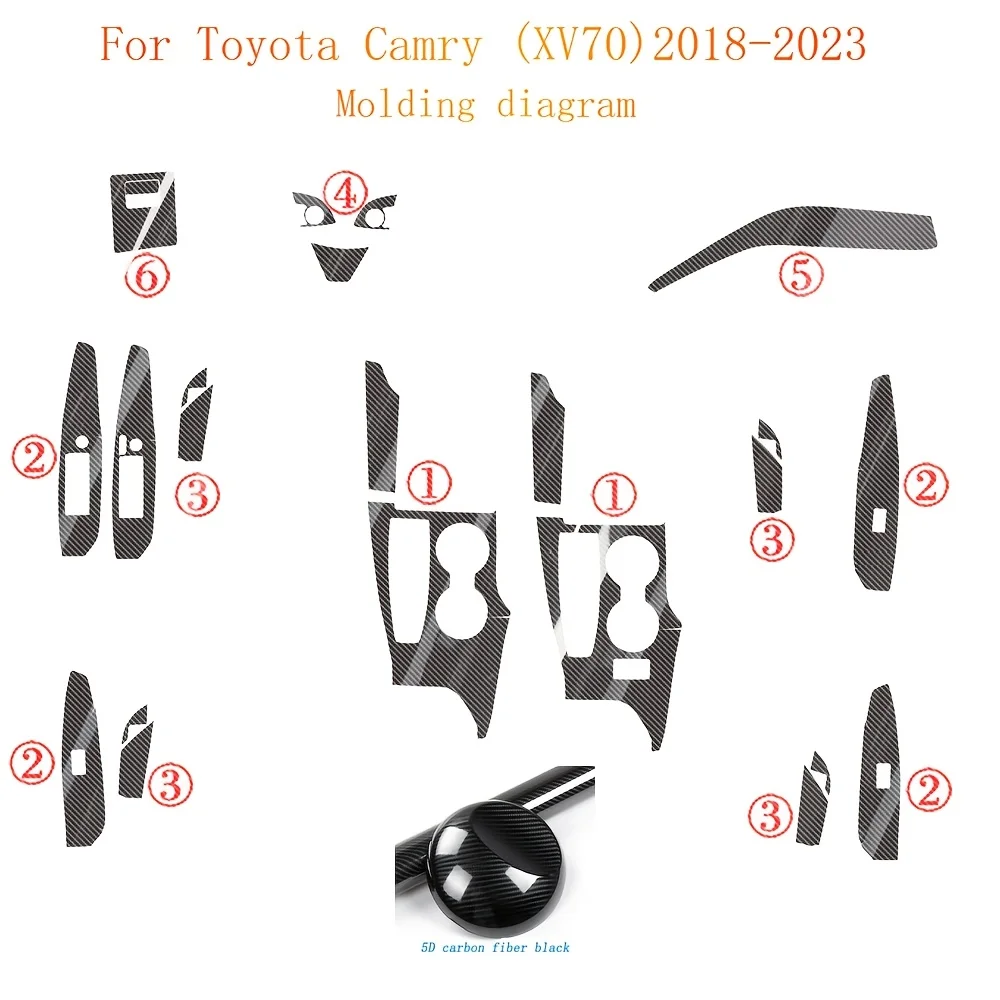 For Toyota Camry (XV70)2018-2023
Molding diagram

⑥ ④ ⑤

② ③ ① ① ③ ②

② ③ ③ ②

5D carbon fiber black