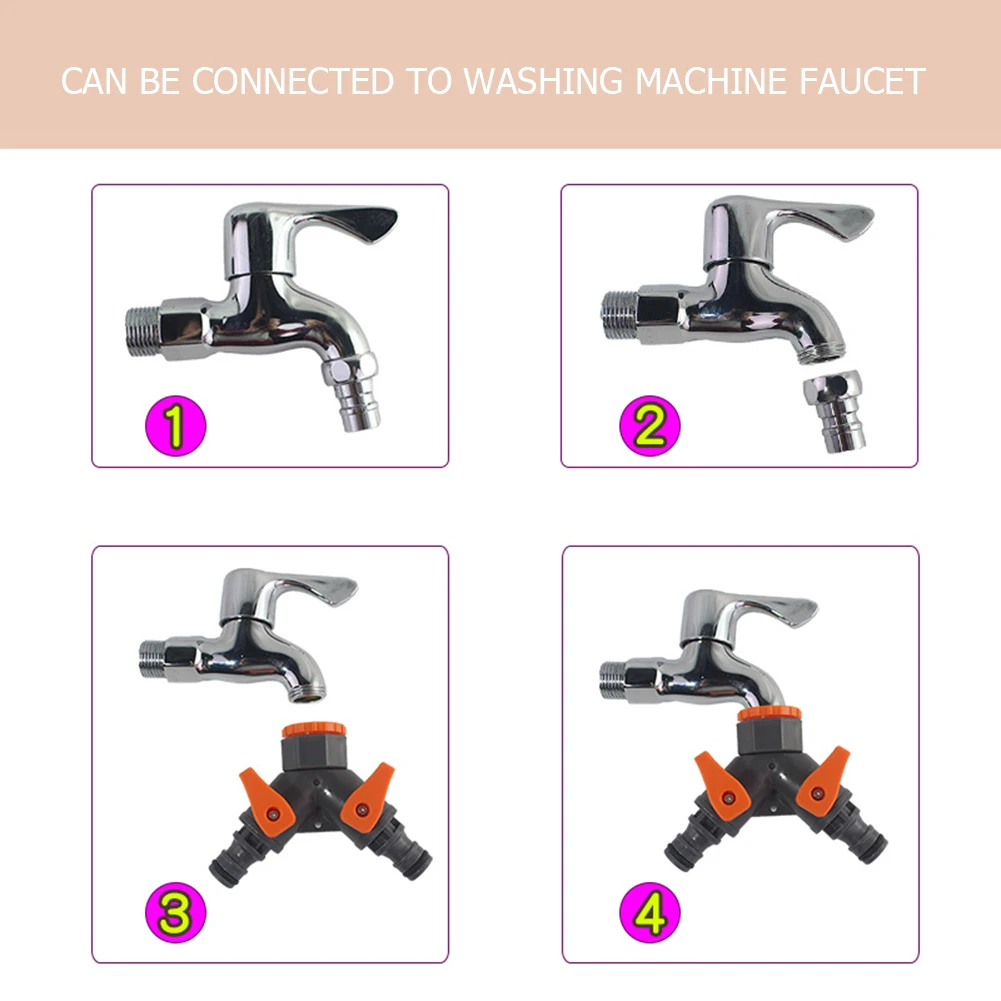 CAN BE CONNECTED TO WASHING MACHINE FAUCET

1

2

3

4