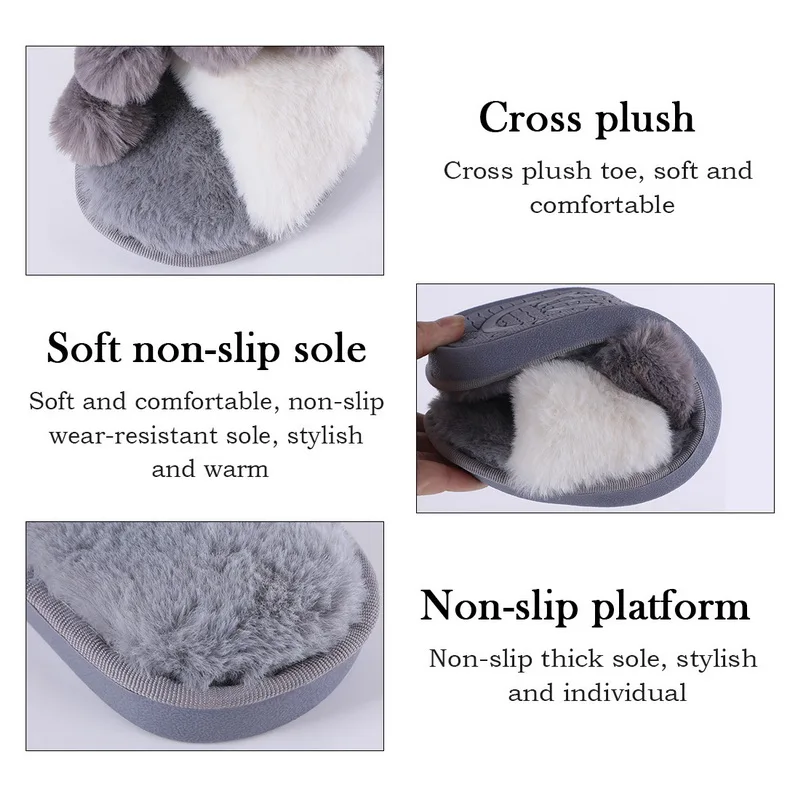 Cross plush

Cross plush toe, soft and comfortable

Soft non-slip sole

Soft and comfortable, non-slip wear-resistant sole, stylish and warm

Non-slip platform

Non-slip thick sole, stylish and individual