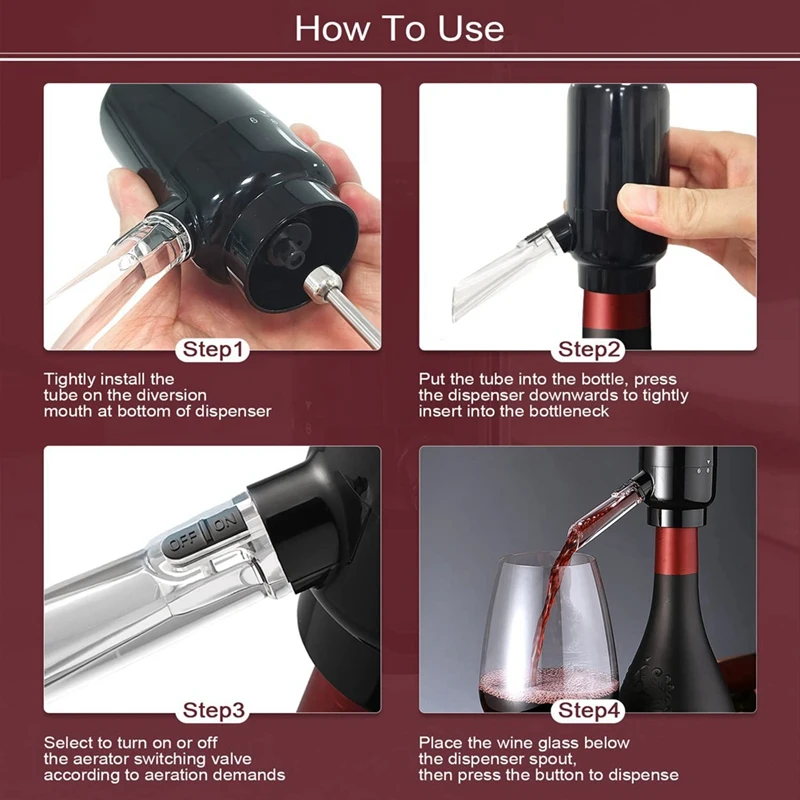 How To Use

Step1

Tightly install the tube on the diversion mouth at bottom of dispenser

Step2

Put the tube into the bottle, press the dispenser downwards to tightly insert into the bottleneck

OFF ON

Step3

Select to turn on or off the aerator switching valve according to aeration demands

Step4

Place the wine glass below the dispenser spout, then press the button to dispense