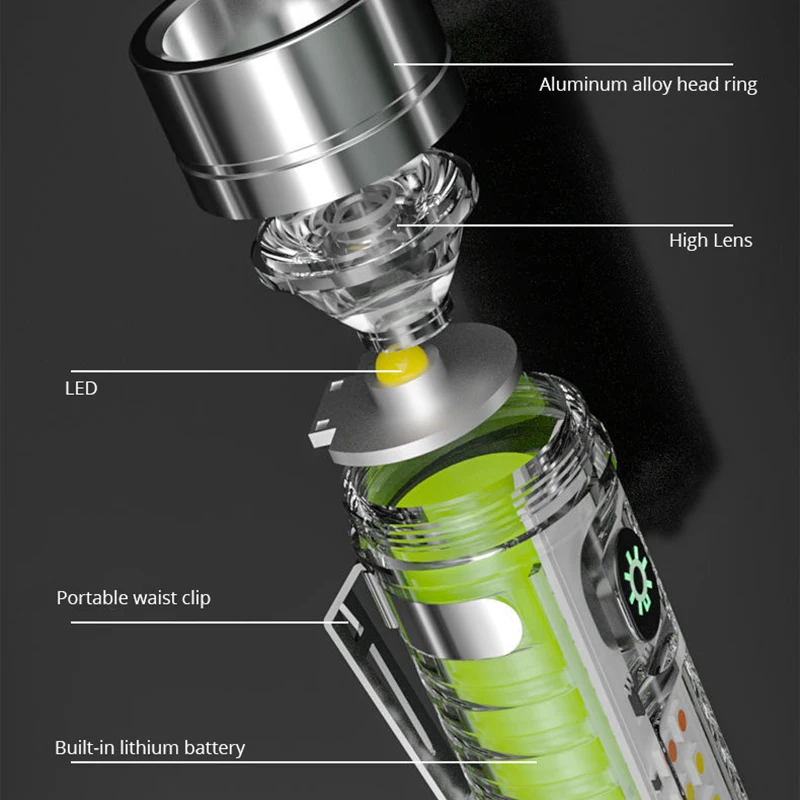 Aluminum alloy head ring

High Lens

LED

Portable waist clip

Built-in lithium battery