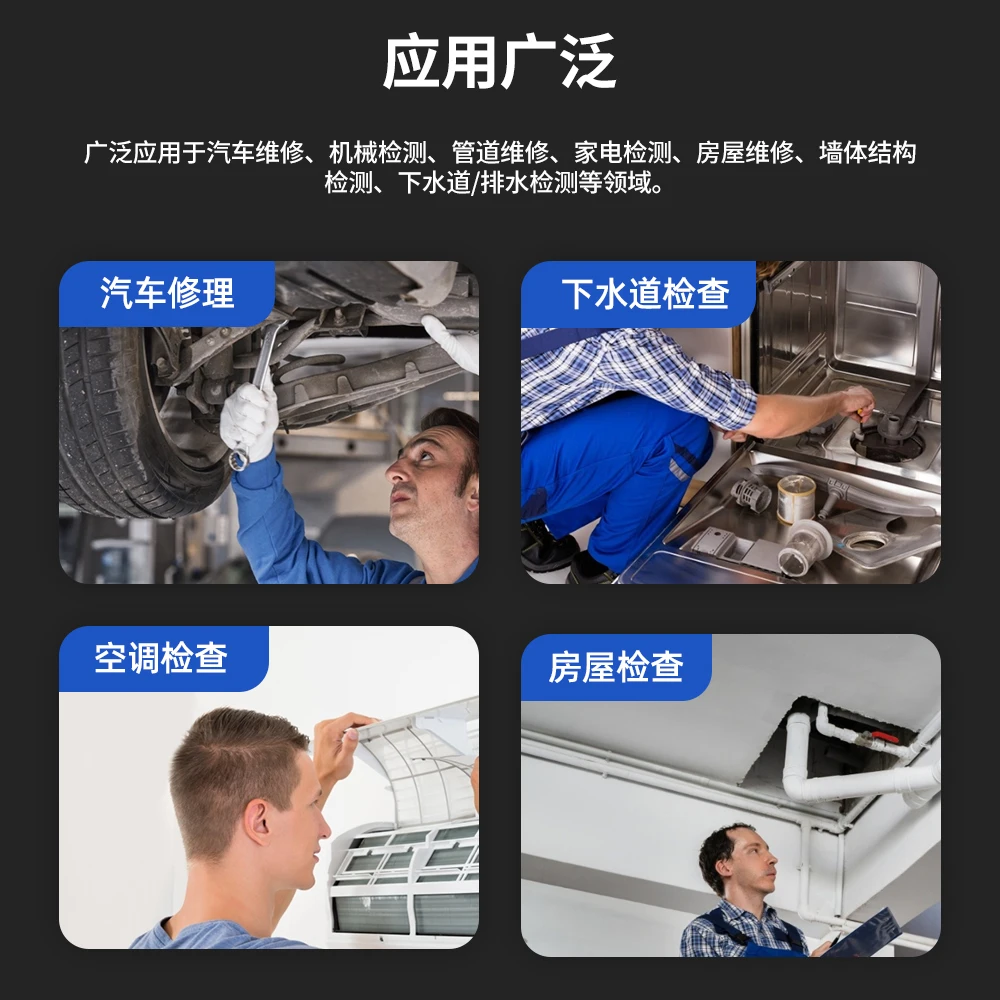 应用广泛

广泛应用于汽车维修、机械检测、管道维修、家电检测、房屋维修、墙体结构检测、下水道/排水检测等领域。

汽车修理

下水道检查

空调检查

房屋检查